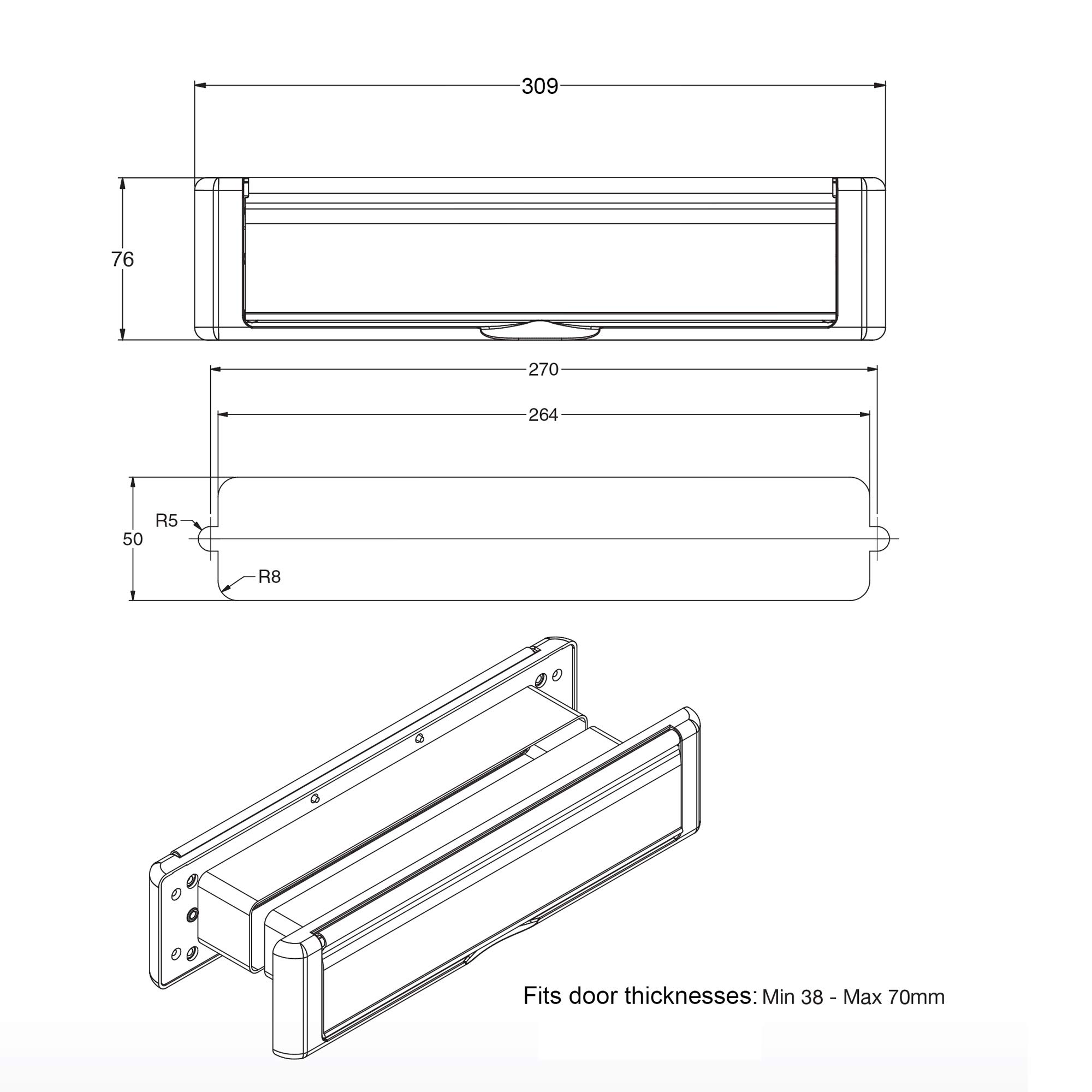 309

76

270

264

R5

50

R8

Fits door thicknesses: Min 38 - Max 70mm