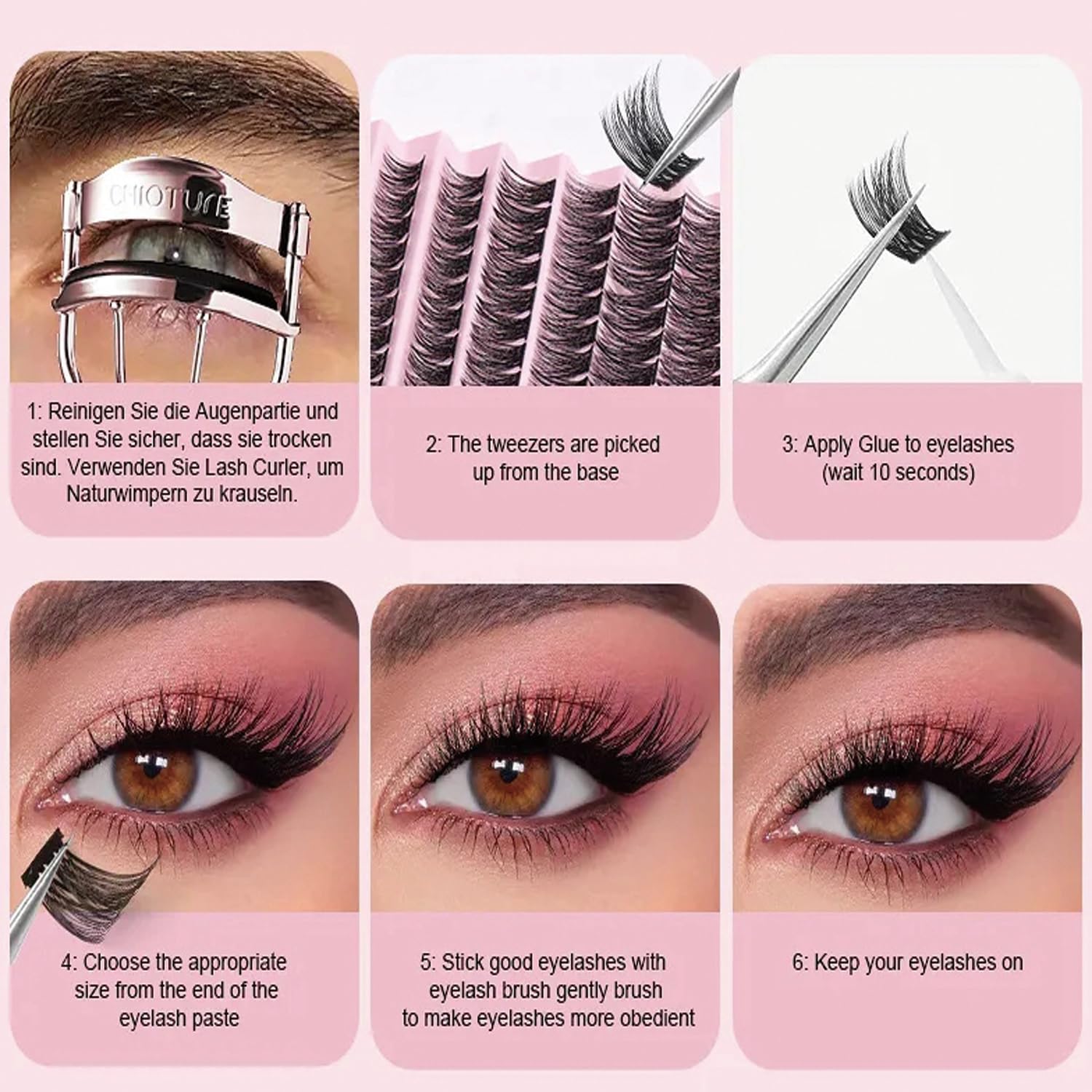 CHIOTURE

1: Reinigen Sie die Augenpartie und stellen Sie sicher, dass sie trocken sind. Verwenden Sie Lash Curler, um Naturwimpern zu krauseln.

2: The tweezers are picked up from the base

3: Apply Glue to eyelashes (wait 10 seconds)

4: Choose the appropriate size from the end of the eyelash paste

5: Stick good eyelashes with eyelash brush gently brush to make eyelashes more obedient

6: Keep your eyelashes on