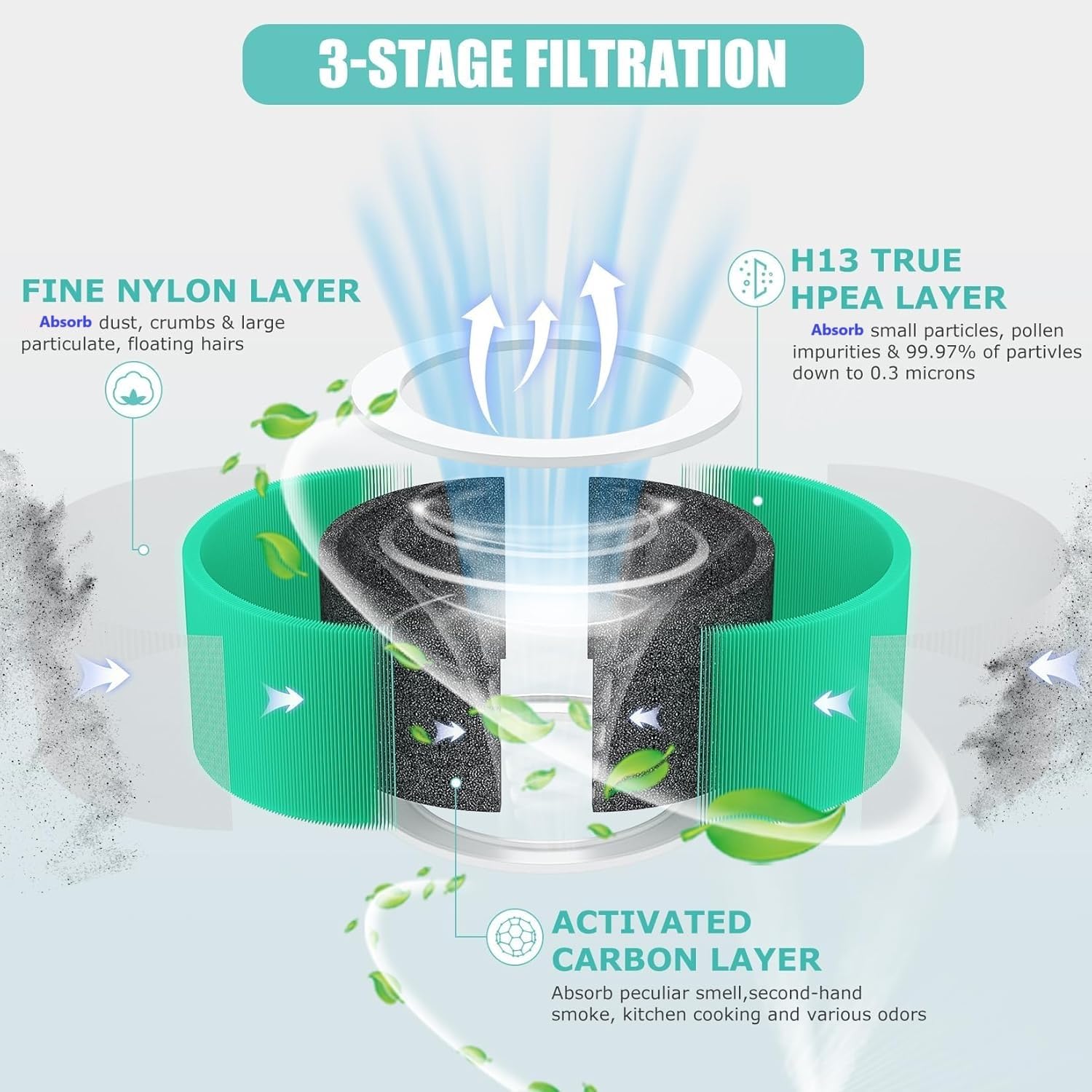 3-STAGE FILTRATION

FINE NYLON LAYER

Absorb dust, crumbs & large particulate, floating hairs

H13 TRUE HPEA LAYER

Absorb small particles, pollen impurities & 99.97% of partivles down to 0.3 microns

ACTIVATED CARBON LAYER

Absorb peculiar smell,second-hand smoke, kitchen cooking and various odors