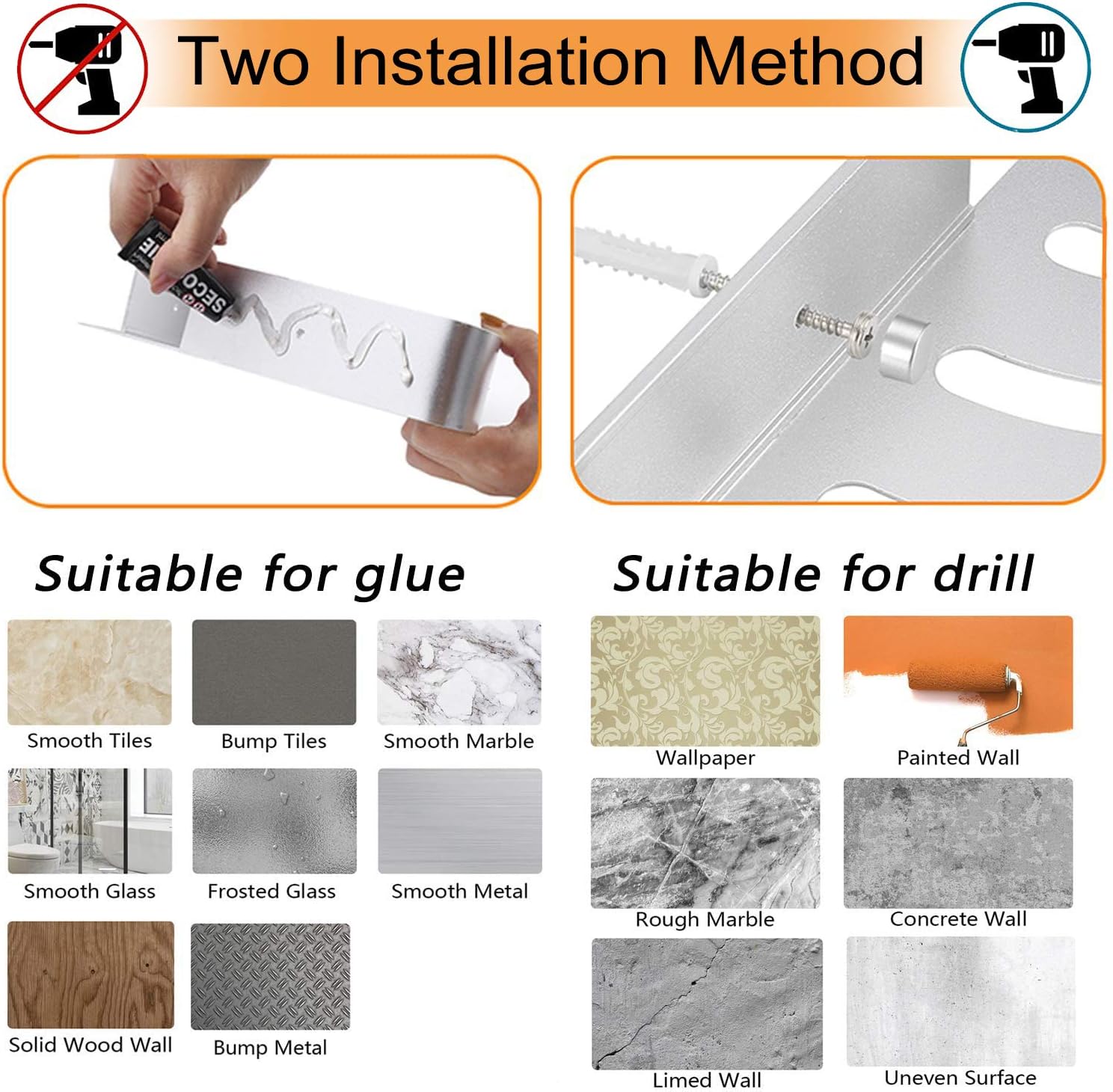 Two Installation Method

SECO

Suitable for glue

Smooth Tiles

Bump Tiles

Smooth Marble

Smooth Glass

Frosted Glass

Smooth Metal

Solid Wood Wall

Bump Metal

Suitable for drill

Wallpaper

Painted Wall

Rough Marble

Concrete Wall

Limed Wall

Uneven Surface