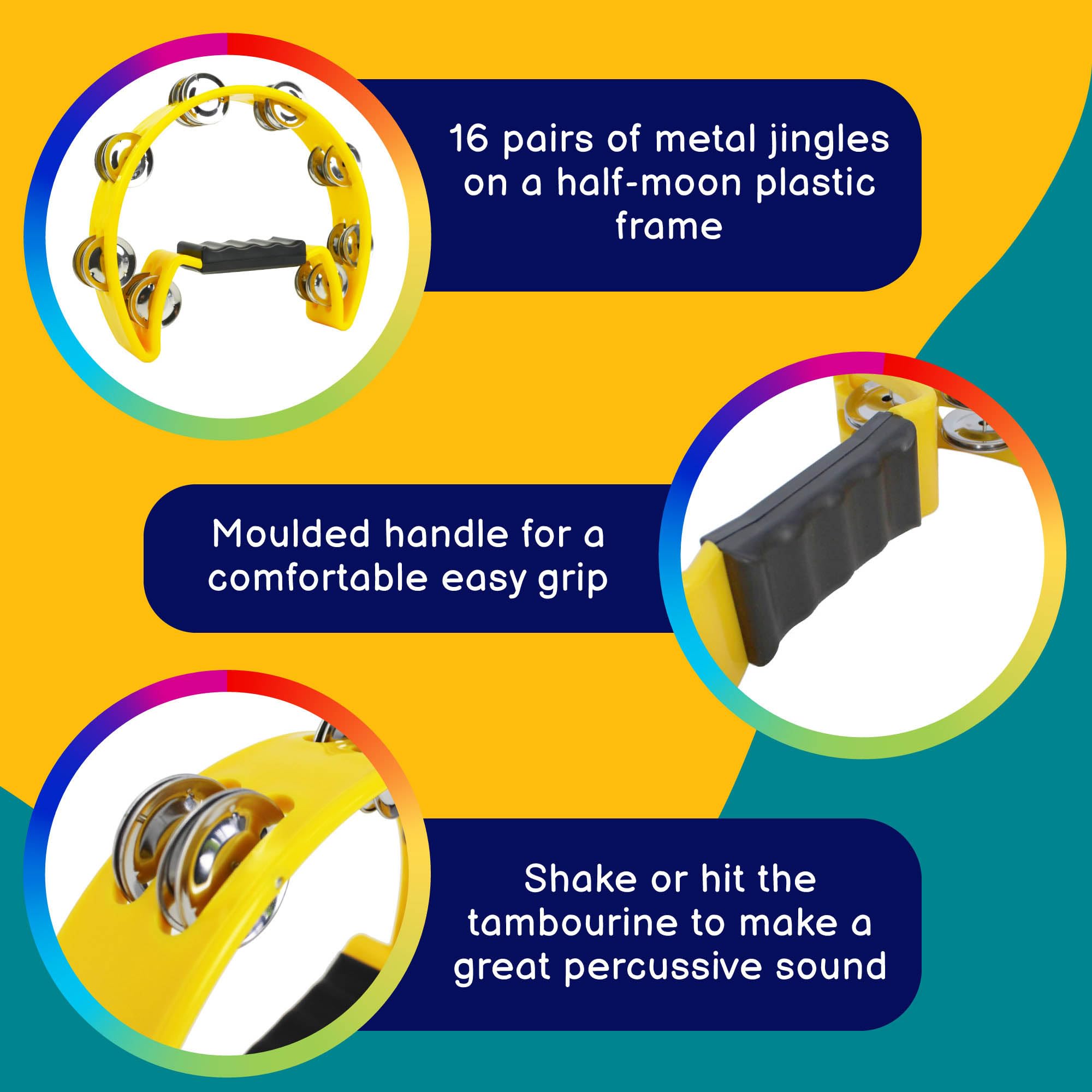 16 pairs of metal jingles on a half-moon plastic frame

Moulded handle for a comfortable easy grip

Shake or hit the tambourine to make a great percussive sound