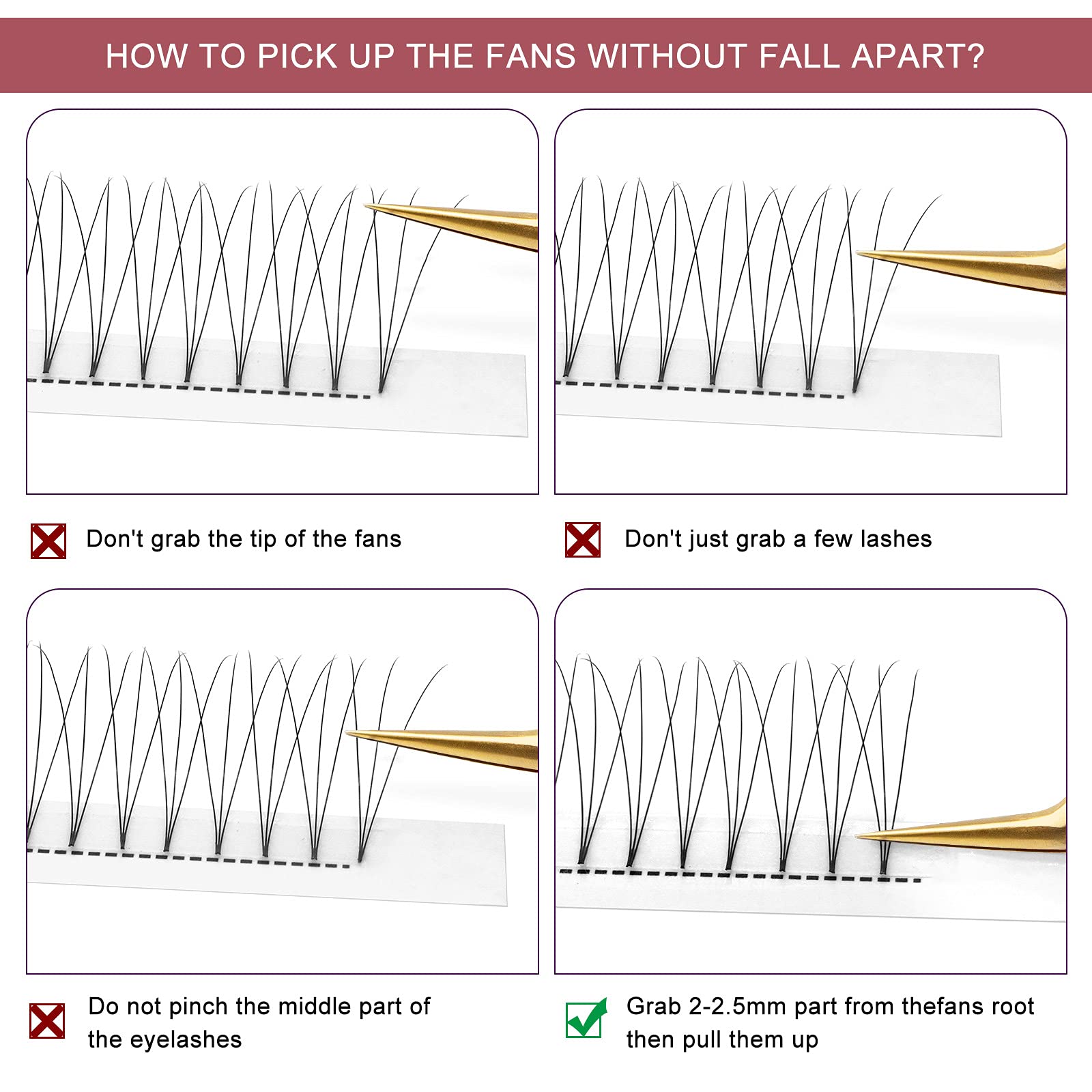 HOW TO PICK UP THE FANS WITHOUT FALL APART?

Don't grab the tip of the fans

Don't just grab a few lashes

Do not pinch the middle part of the eyelashes

Grab 2-2.5mm part from thefans root then pull them up