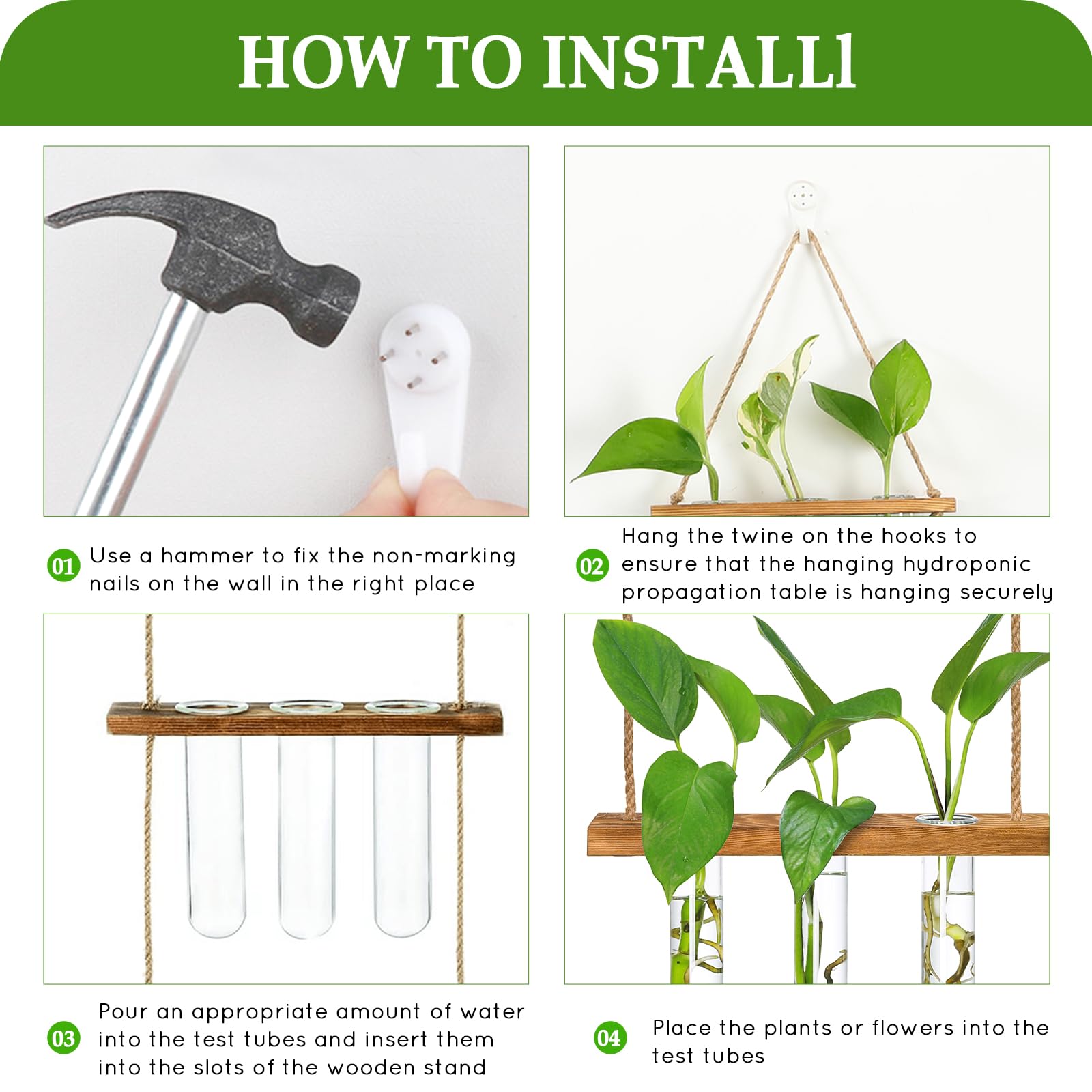 HOW TO INSTALL1

01 Use a hammer to fix the non-marking nails on the wall in the right place

02 Hang the twine on the hooks to ensure that the hanging hydroponic propagation table is hanging securely

03 Pour an appropriate amount of water into the test tubes and insert them into the slots of the wooden stand

04 Place the plants or flowers into the test tubes