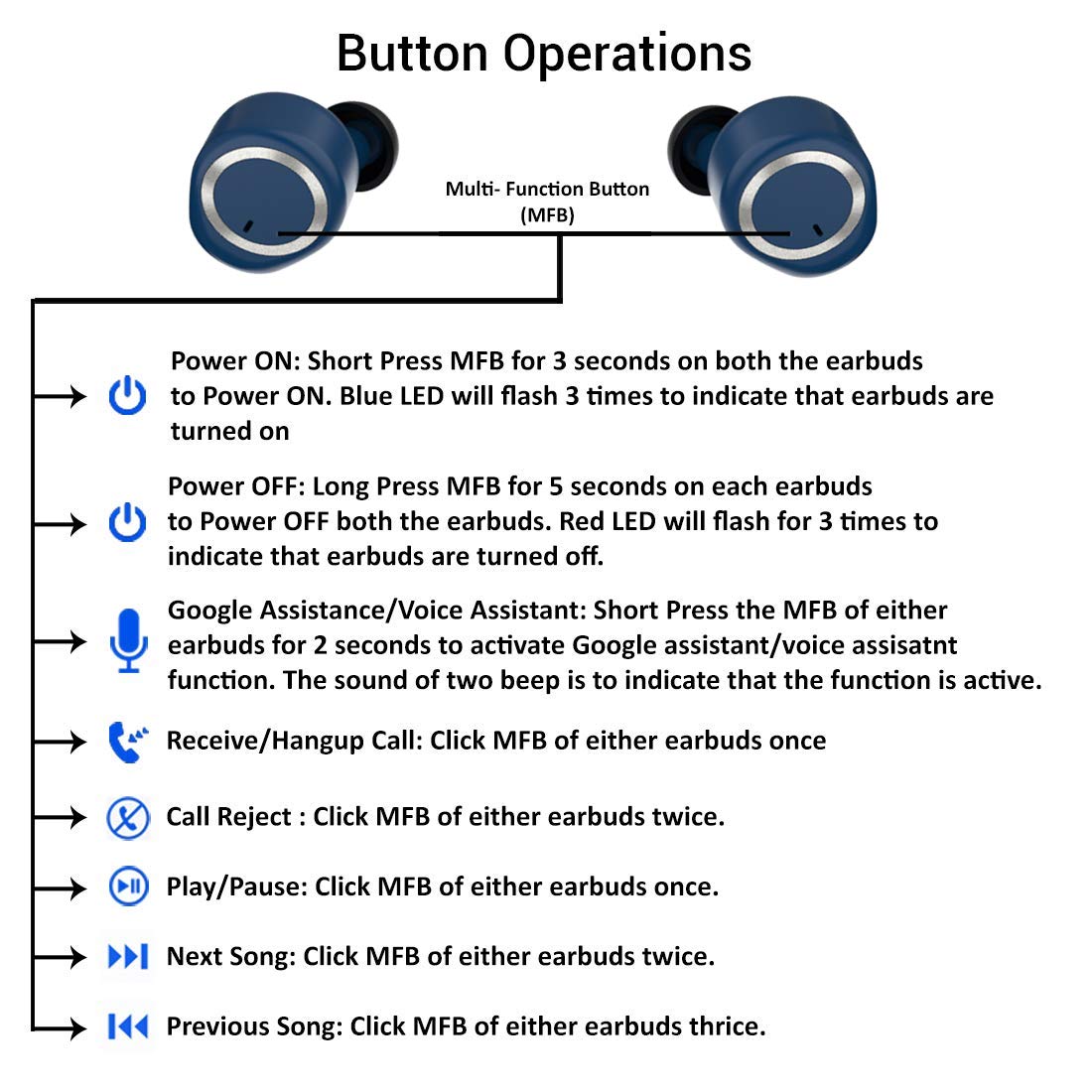 Button Operations

Multi- Function Button (MFB)

Power ON: Short Press MFB for 3 seconds on both the earbuds to Power ON. Blue LED will flash 3 times to indicate that earbuds are turned on

Power OFF: Long Press MFB for 5 seconds on each earbuds to Power OFF both the earbuds. Red LED will flash for 3 times to indicate that earbuds are turned off.

Google Assistance/Voice Assistant: Short Press the MFB of either earbuds for 2 seconds to activate Google assistant/voice assisatnt function. The sound of two beep is to indicate that the function is active.

Receive/Hangup Call: Click MFB of either earbuds once

Call Reject : Click MFB of either earbuds twice.

Play/Pause: Click MFB of either earbuds once.

Next Song: Click MFB of either earbuds twice.

Previous Song: Click MFB of either earbuds thrice.