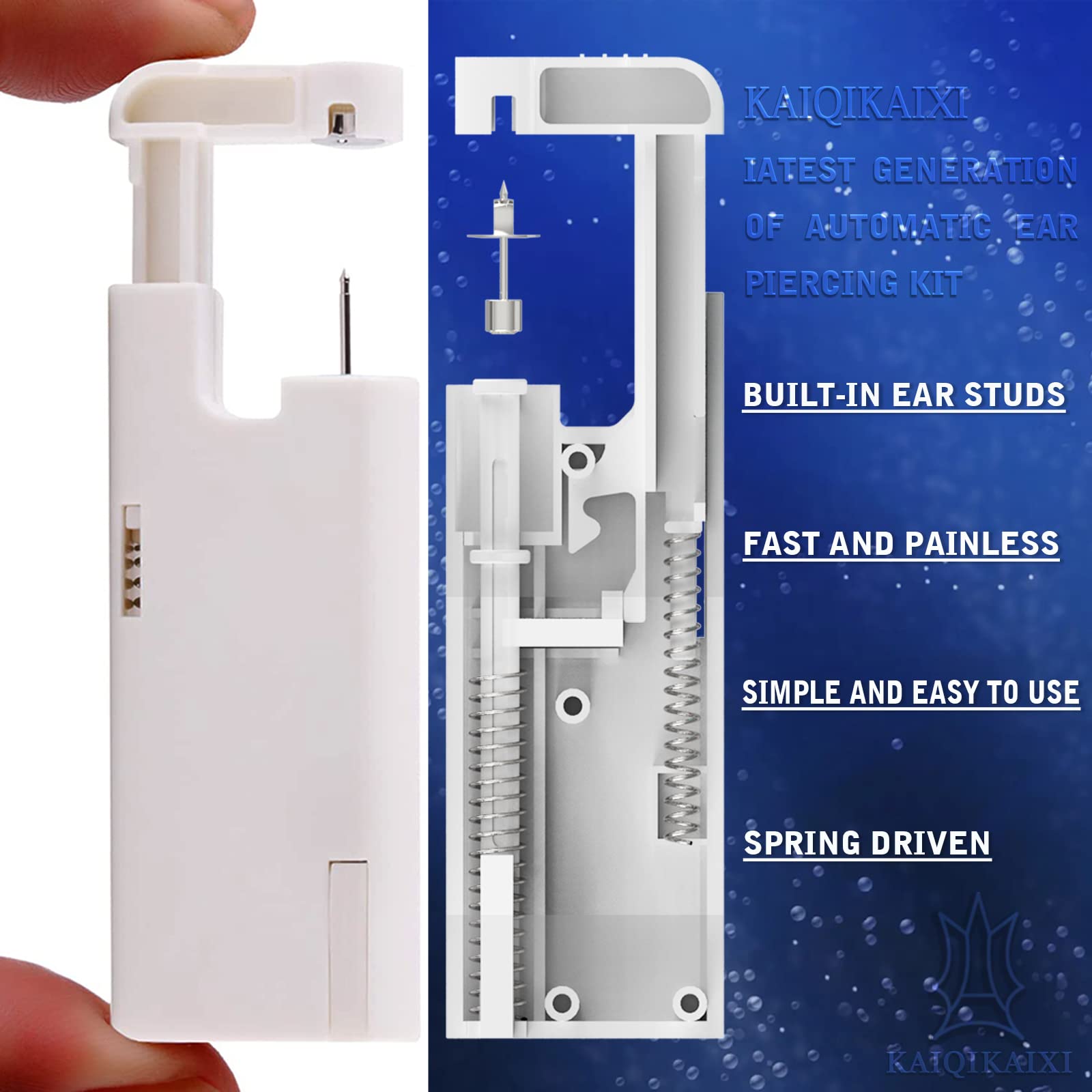 KAIQIKAIXI

IATEST GENERATION OF AUTOMATIC EAR PIERCING KIT

BUILT-IN EAR STUDS

FAST AND PAINLESS

SIMPLE AND EASY TO USE

SPRING DRIVEN

KAIQIKAIXI