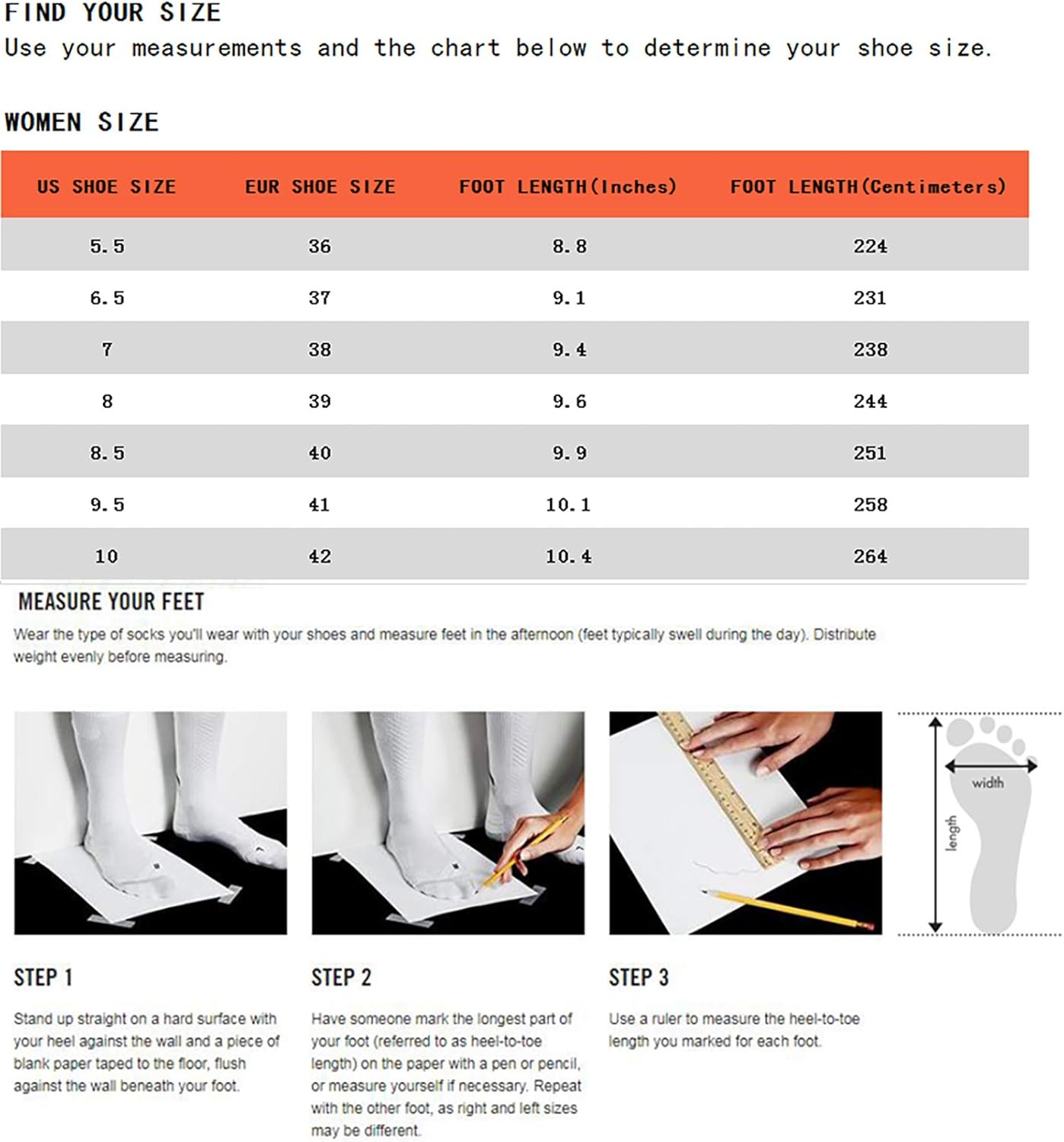 FIND YOUR SIZE
Use your measurements and the chart below to determine your shoe size.

WOMEN SIZE

| US SHOE SIZE | EUR SHOE SIZE | FOOT LENGTH(Inches) | FOOT LENGTH(Centimeters) |
|---|---|---|---|
| 5.5 | 36 | 8.8 | 224 |
| 6.5 | 37 | 9.1 | 231 |
| 7 | 38 | 9.4 | 238 |
| 8 | 39 | 9.6 | 244 |
| 8.5 | 40 | 9.9 | 251 |
| 9.5 | 41 | 10.1 | 258 |
| 10 | 42 | 10.4 | 264 |

MEASURE YOUR FEET
Wear the type of socks you'll wear with your shoes and measure feet in the afternoon (feet typically swell during the day). Distribute weight evenly before measuring.

width
length

STEP 1
Stand up straight on a hard surface with your heel against the wall and a piece of blank paper taped to the floor, flush against the wall beneath your foot.

STEP 2
Have someone mark the longest part of your foot (referred to as heel-to-toe length) on the paper with a pen or pencil, or measure yourself if necessary. Repeat with the other foot, as right and left sizes may be different.

STEP 3
Use a ruler to measure the heel-to-toe length you marked for each foot.