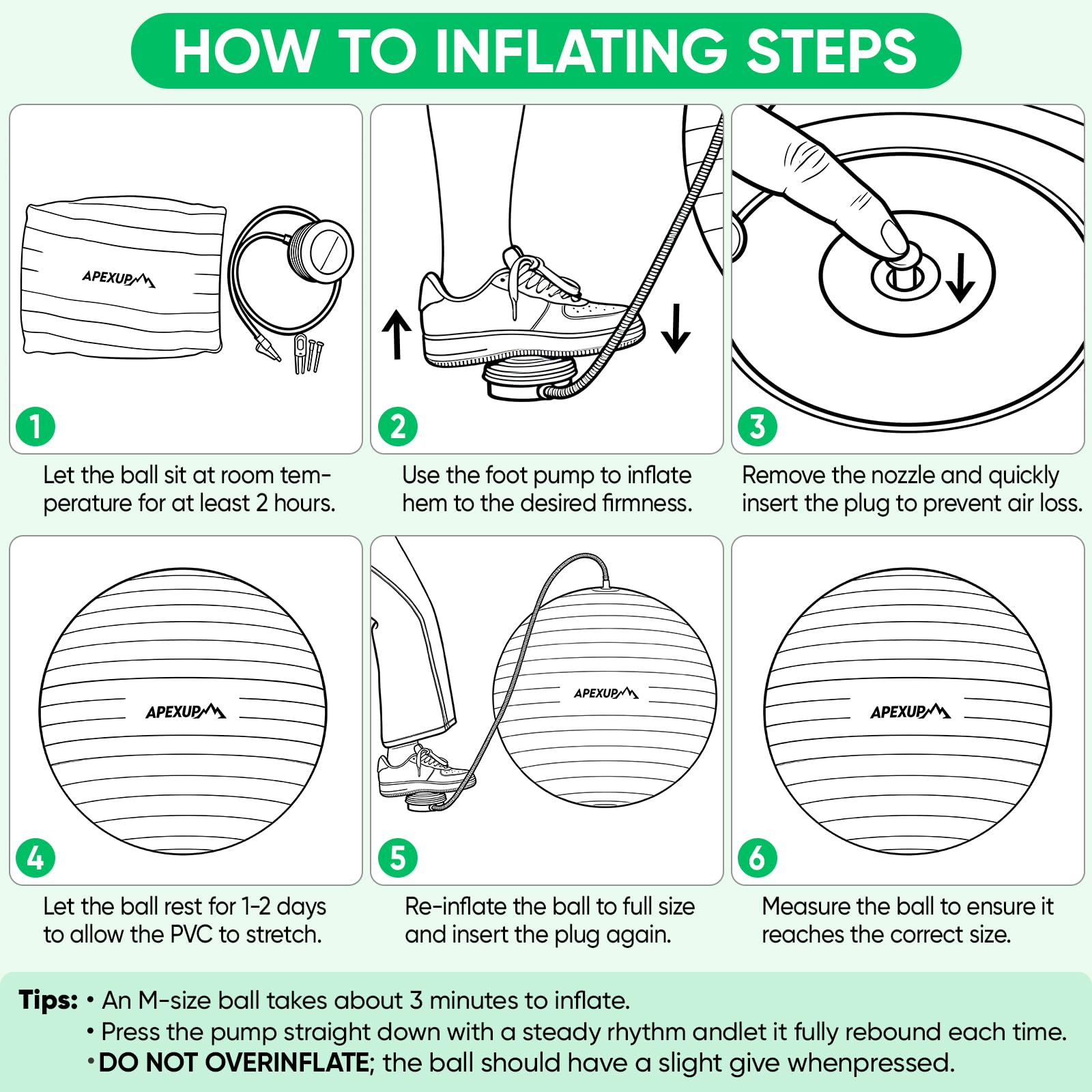 HOW TO INFLATING STEPS

APEXUP

1

Let the ball sit at room temperature for at least 2 hours.

2

Use the foot pump to inflate hem to the desired firmness.

3

Remove the nozzle and quickly insert the plug to prevent air loss.

APEXUP

4

Let the ball rest for 1-2 days to allow the PVC to stretch.

APEXUP

5

Re-inflate the ball to full size and insert the plug again.

APEXUP

6

Measure the ball to ensure it reaches the correct size.

Tips: • An M-size ball takes about 3 minutes to inflate.
• Press the pump straight down with a steady rhythm andlet it fully rebound each time.
• DO NOT OVERINFLATE; the ball should have a slight give whenpressed.