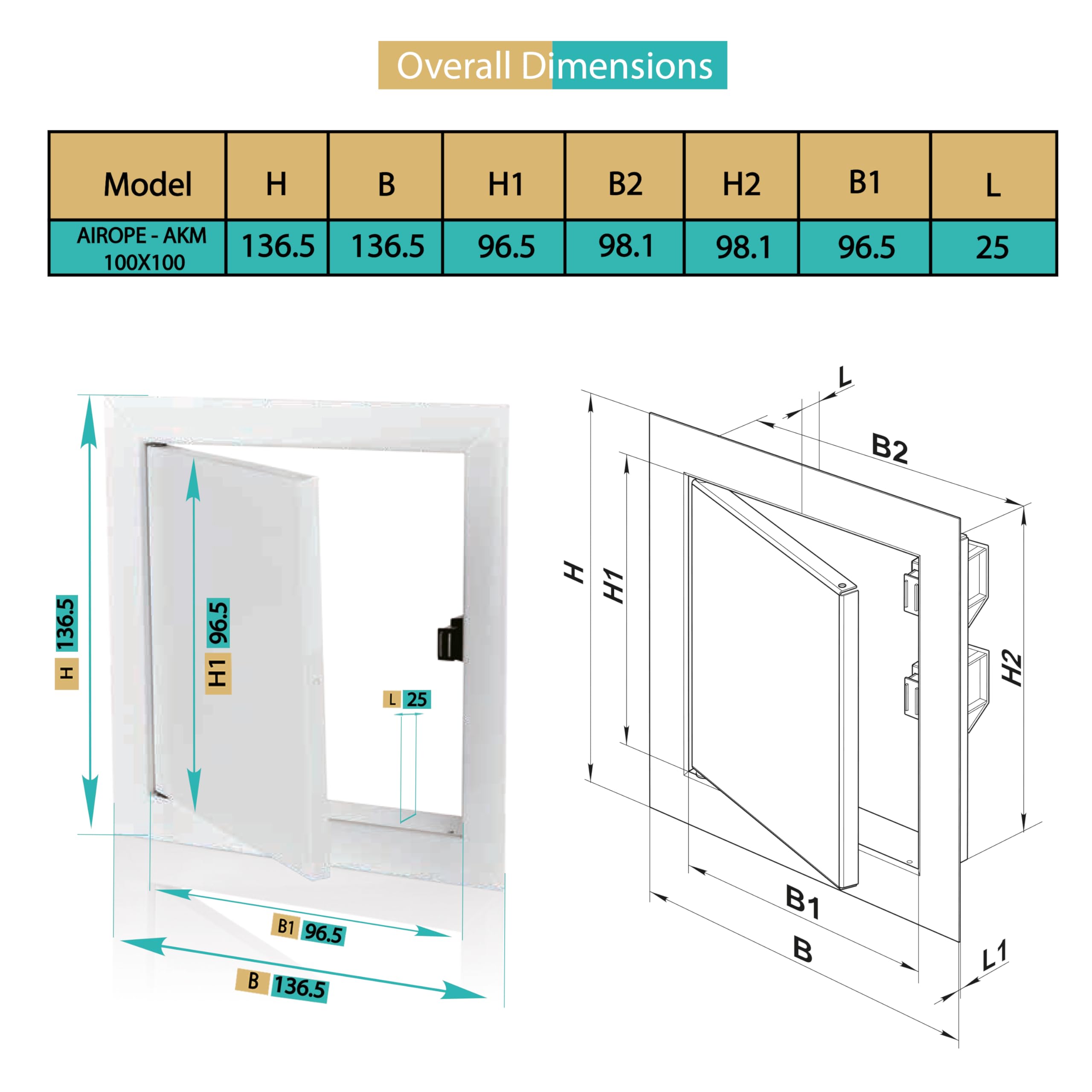 Overall Dimensions

| Model | H | B | H1 | B2 | H2 | B1 | L |
|---|---|---|---|---|---|---|---|
| AIROPE - AKM 100X100 | 136.5 | 136.5 | 96.5 | 98.1 | 98.1 | 96.5 | 25 |

H 136.5
H1 96.5
L 25
B1 96.5
B 136.5

L
B2
H
H1
H2
B1
B
L1