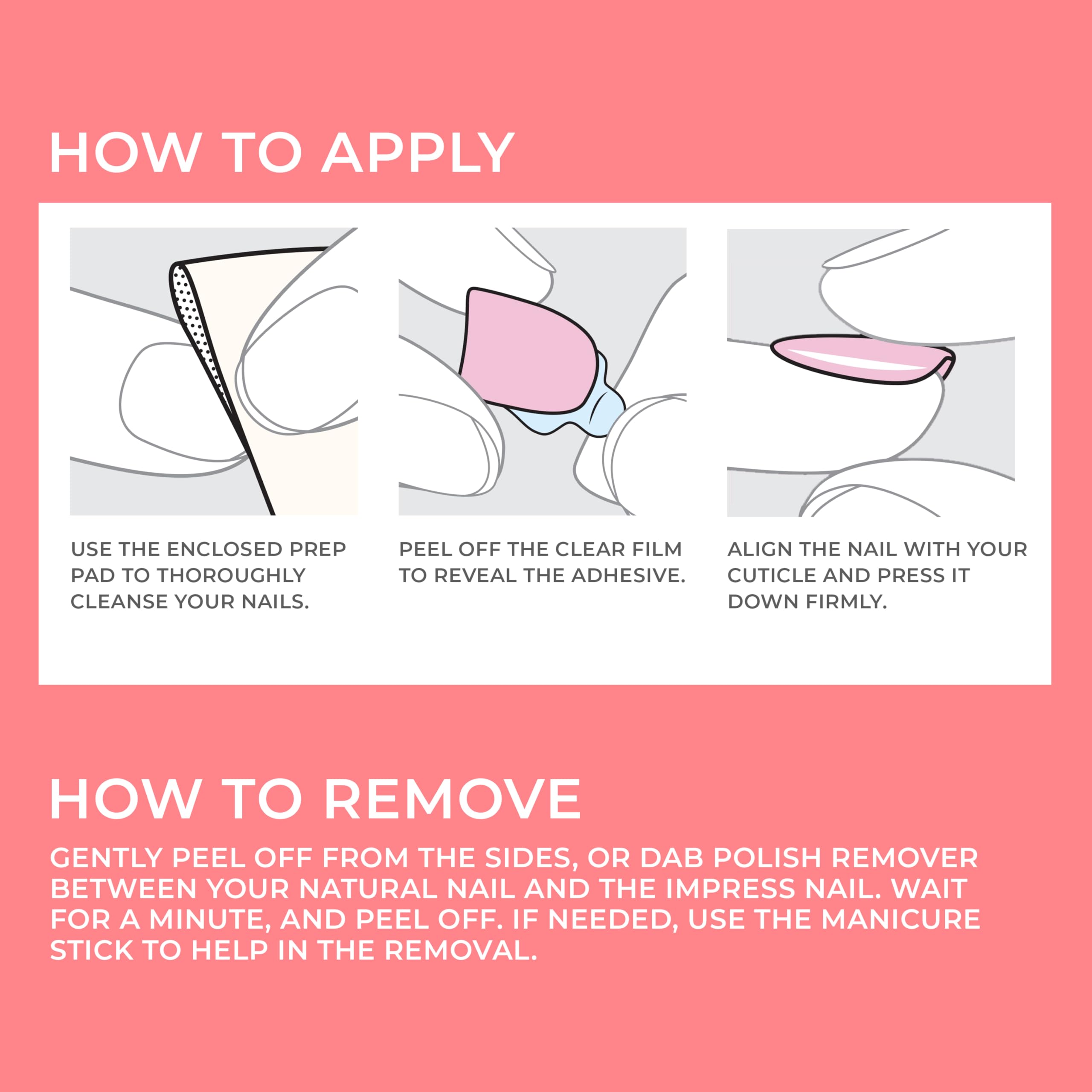 HOW TO APPLY

USE THE ENCLOSED PREP PAD TO THOROUGHLY CLEANSE YOUR NAILS.

PEEL OFF THE CLEAR FILM TO REVEAL THE ADHESIVE.

ALIGN THE NAIL WITH YOUR CUTICLE AND PRESS IT DOWN FIRMLY.

HOW TO REMOVE

GENTLY PEEL OFF FROM THE SIDES, OR DAB POLISH REMOVER BETWEEN YOUR NATURAL NAIL AND THE IMPRESS NAIL. WAIT FOR A MINUTE, AND PEEL OFF. IF NEEDED, USE THE MANICURE STICK TO HELP IN THE REMOVAL.