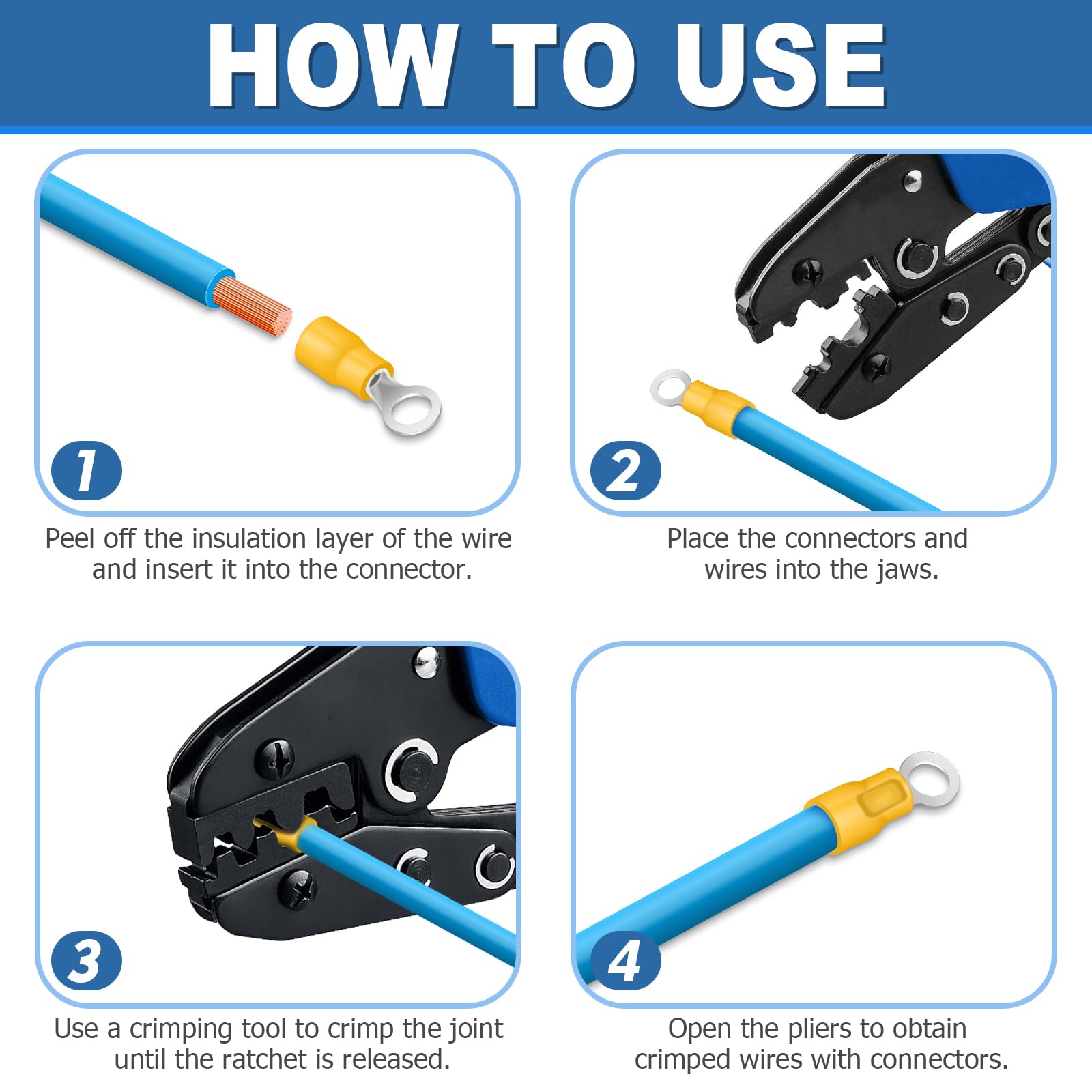 HOW TO USE

1

Peel off the insulation layer of the wire and insert it into the connector.

2

Place the connectors and wires into the jaws.

3

Use a crimping tool to crimp the joint until the ratchet is released.

4

Open the pliers to obtain crimped wires with connectors.