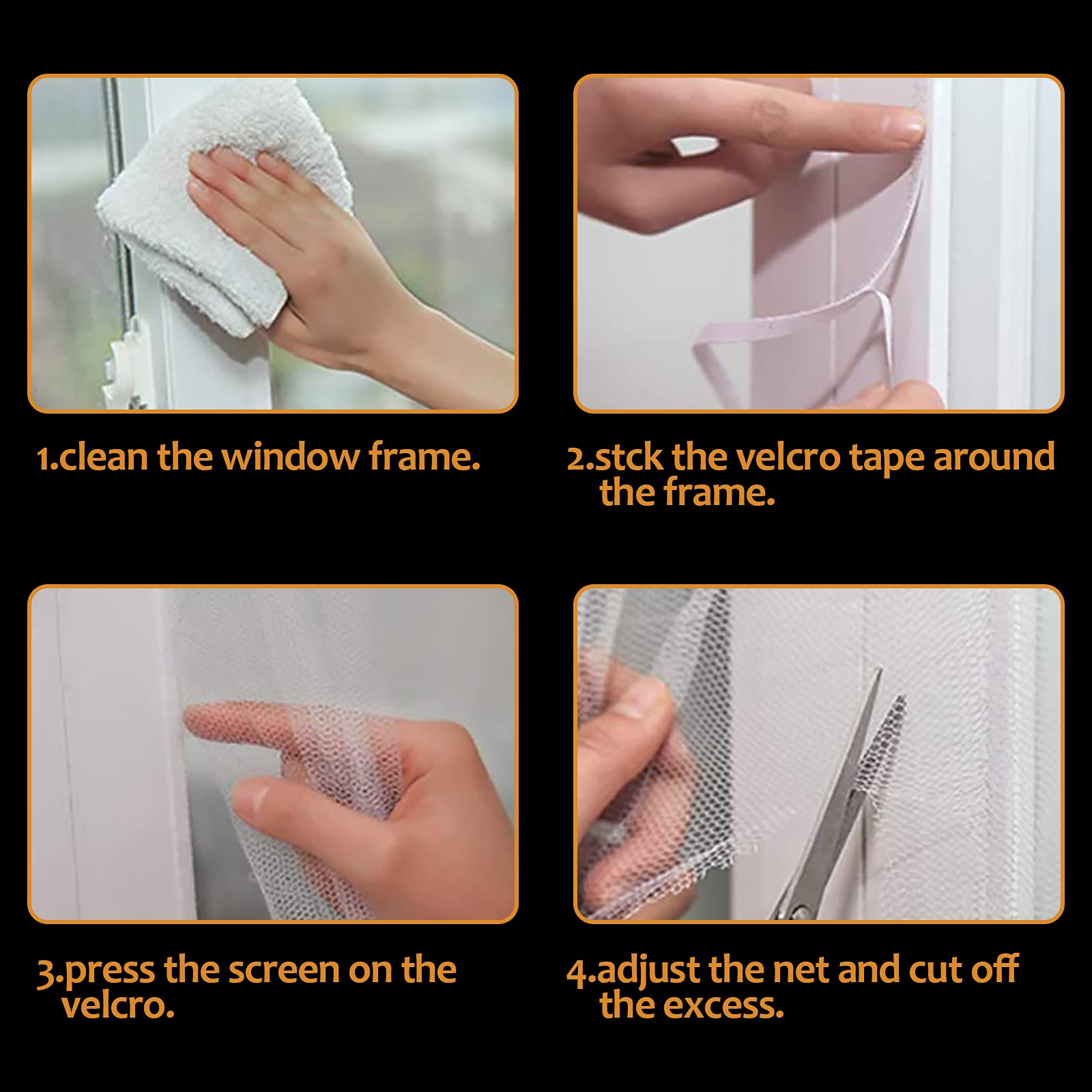 1.clean the window frame.

2.stck the velcro tape around the frame.

3.press the screen on the velcro.

4.adjust the net and cut off the excess.