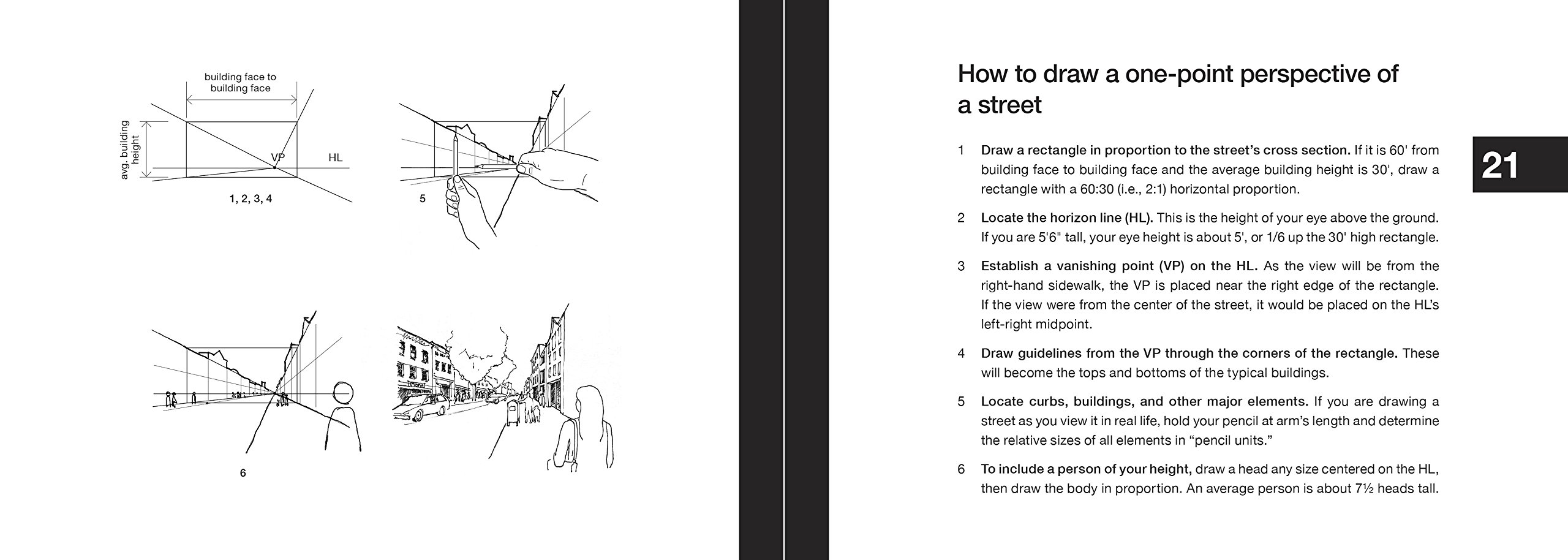 building face to building face

avg. building height

VP

HL

1, 2, 3, 4

5

6

How to draw a one-point perspective of a street

21

1 Draw a rectangle in proportion to the street's cross section. If it is 60' from building face to building face and the average building height is 30', draw a rectangle with a 60:30 (i.e., 2:1) horizontal proportion.

2 Locate the horizon line (HL). This is the height of your eye above the ground. If you are 5'6" tall, your eye height is about 5', or 1/6 up the 30' high rectangle.

3 Establish a vanishing point (VP) on the HL. As the view will be from the right-hand sidewalk, the VP is placed near the right edge of the rectangle. If the view were from the center of the street, it would be placed on the HL's left-right midpoint.

4 Draw guidelines from the VP through the corners of the rectangle. These will become the tops and bottoms of the typical buildings.

5 Locate curbs, buildings, and other major elements. If you are drawing a street as you view it in real life, hold your pencil at arm's length and determine the relative sizes of all elements in "pencil units."

6 To include a person of your height, draw a head any size centered on the HL, then draw the body in proportion. An average person is about 7½ heads tall.