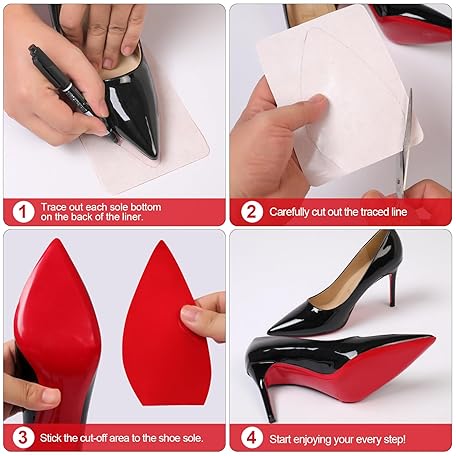 1 Trace out each sole bottom on the back of the liner.

2 Carefully cut out the traced line

3 Stick the cut-off area to the shoe sole.

4 Start enjoying your every step!