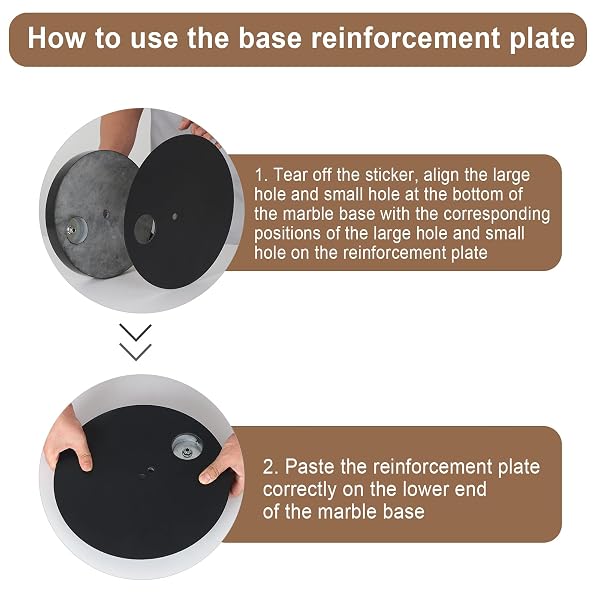 How to use the base reinforcement plate

1. Tear off the sticker, align the large hole and small hole at the bottom of the marble base with the corresponding positions of the large hole and small hole on the reinforcement plate

2. Paste the reinforcement plate correctly on the lower end of the marble base