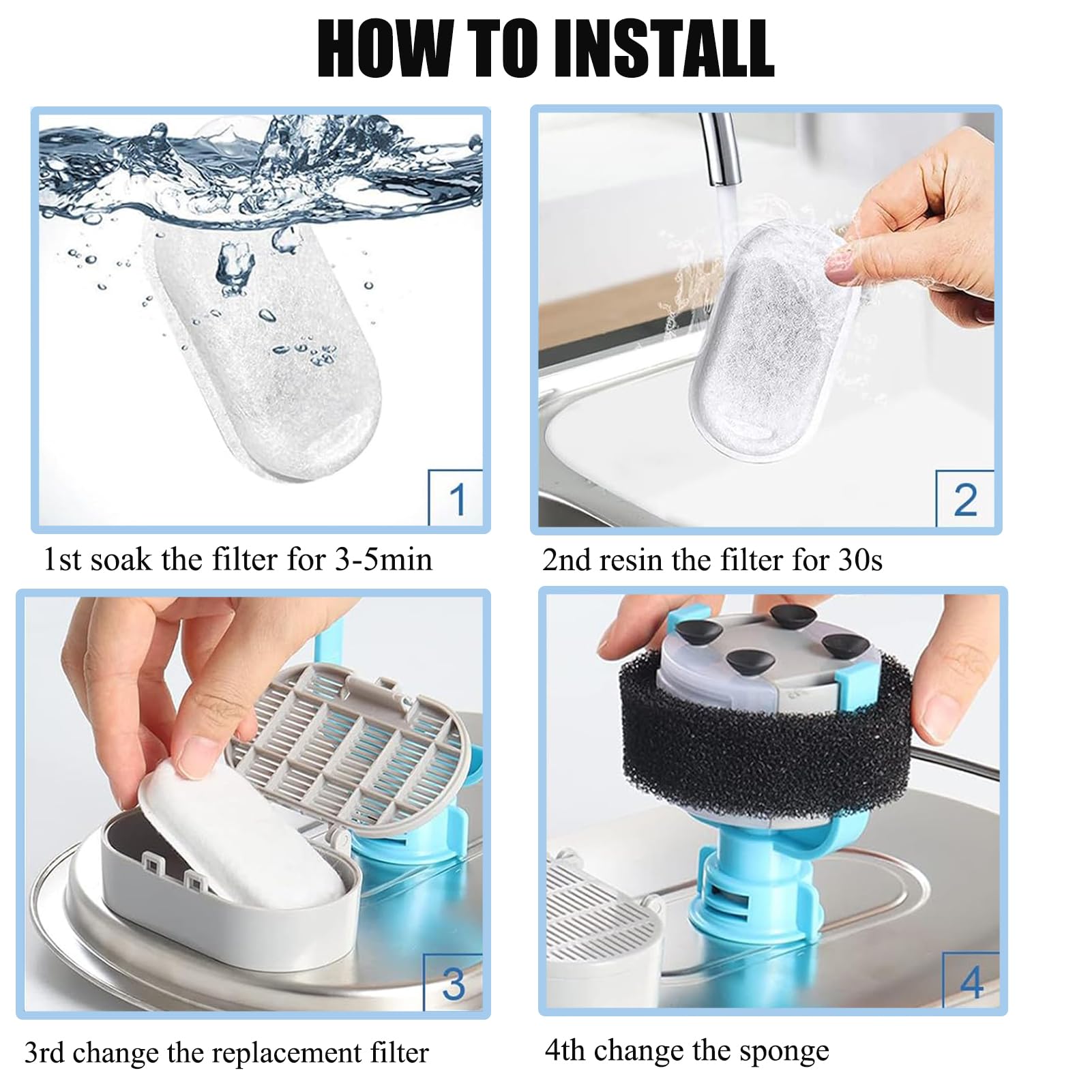 HOW TO INSTALL

1

1st soak the filter for 3-5min

2

2nd resin the filter for 30s

3

3rd change the replacement filter

4

4th change the sponge