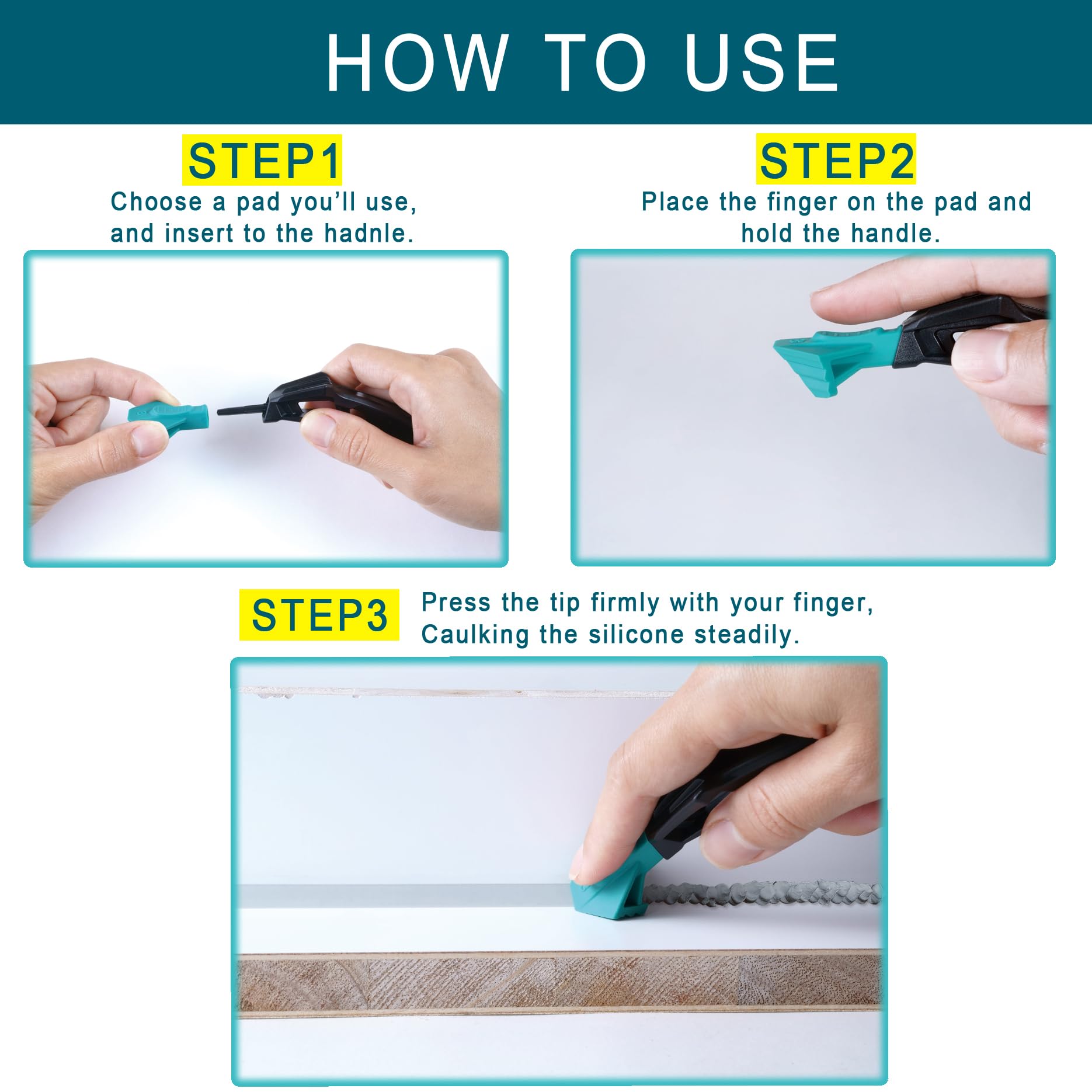 HOW TO USE

STEP1

Choose a pad you'll use, and insert to the hadnle.

STEP2

Place the finger on the pad and hold the handle.

STEP3

Press the tip firmly with your finger, Caulking the silicone steadily.