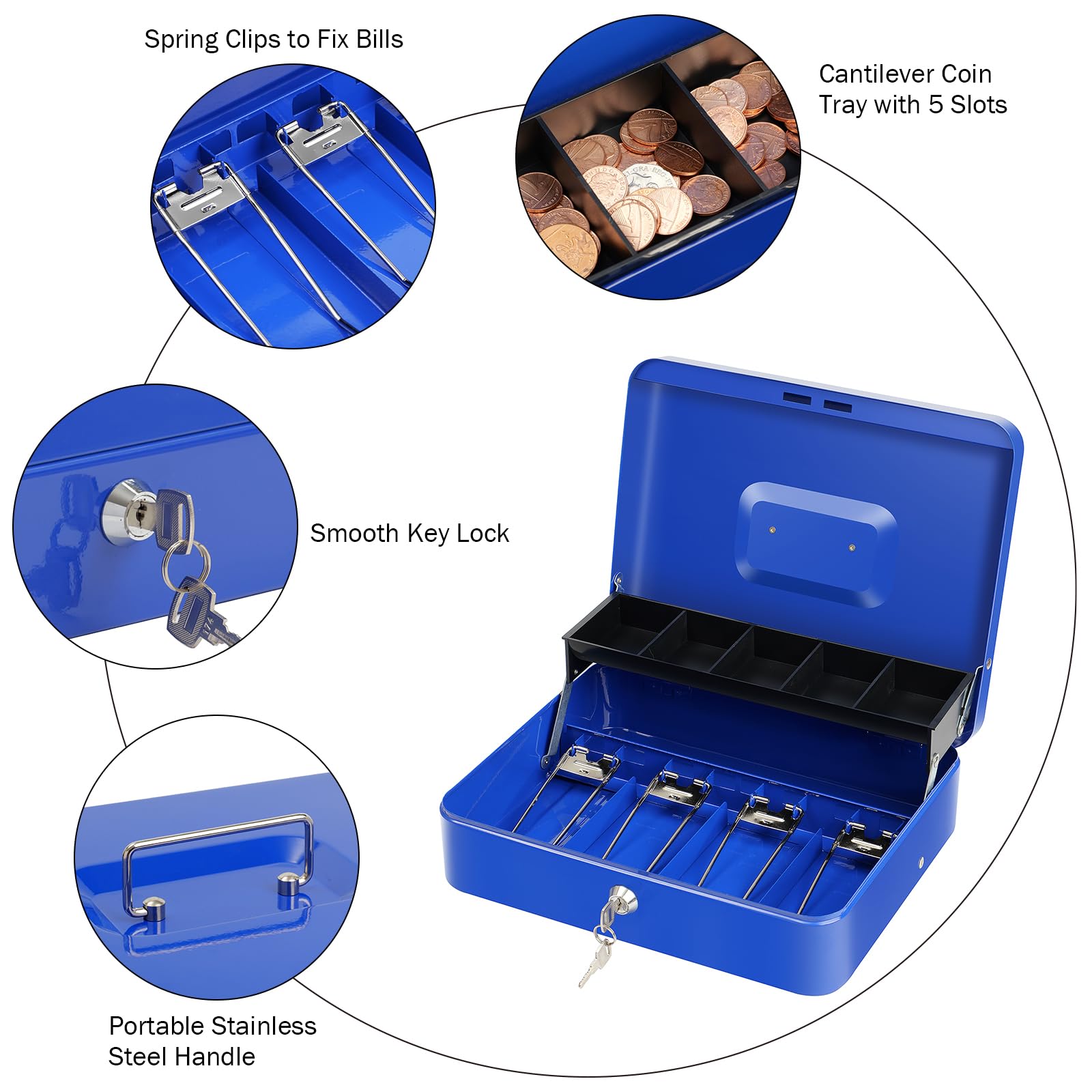 Spring Clips to Fix Bills

Cantilever Coin Tray with 5 Slots

Smooth Key Lock

Portable Stainless Steel Handle