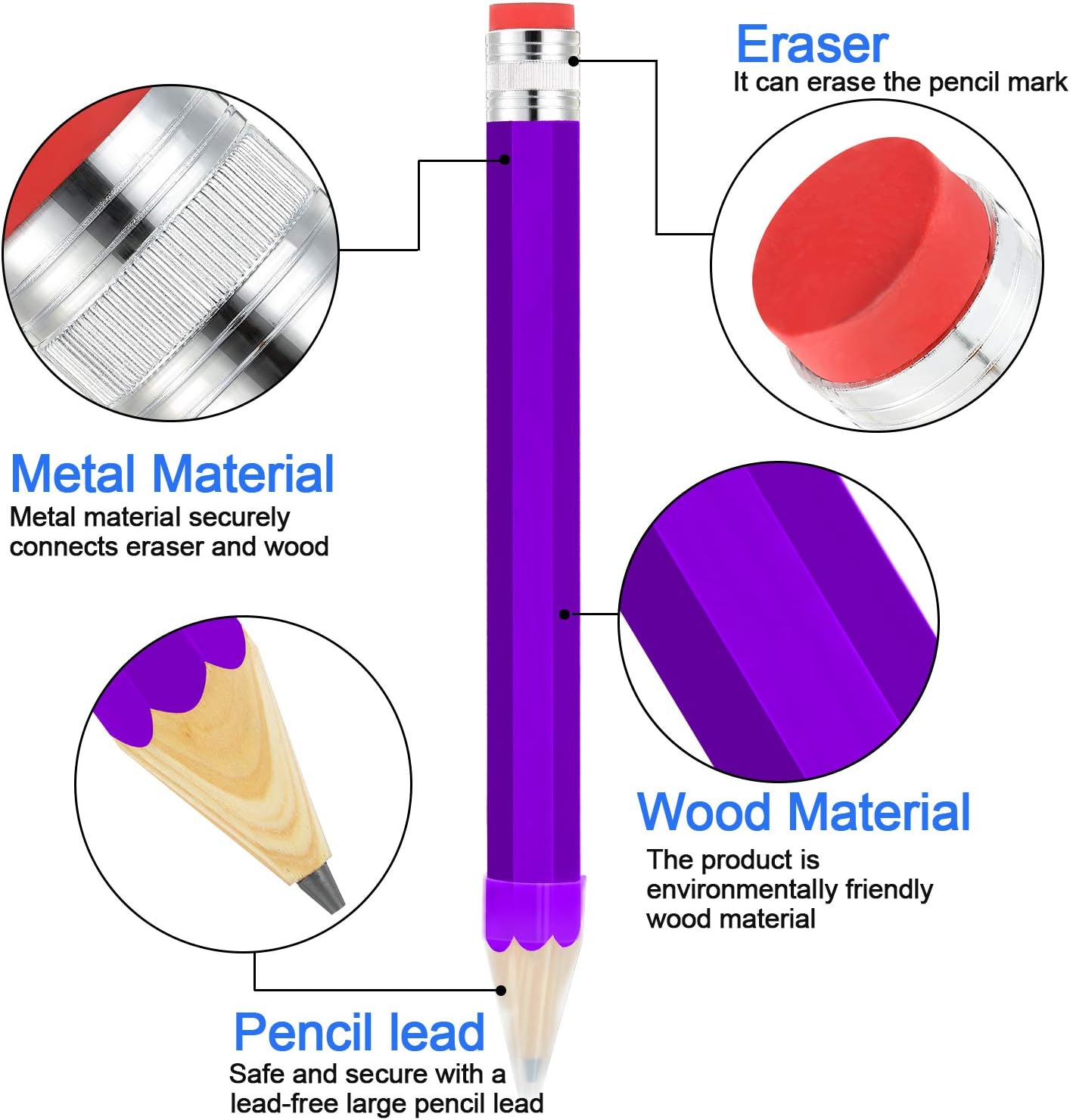 Eraser
It can erase the pencil mark

Metal Material
Metal material securely connects eraser and wood

Wood Material
The product is environmentally friendly wood material

Pencil lead
Safe and secure with a lead-free large pencil lead