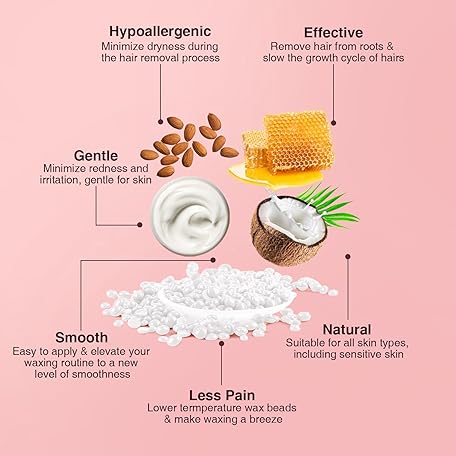 Hypoallergenic
Minimize dryness during the hair removal process

Effective
Remove hair from roots & slow the growth cycle of hairs

Gentle
Minimize redness and irritation, gentle for skin

Smooth
Easy to apply & elevate your waxing routine to a new level of smoothness

Natural
Suitable for all skin types, including sensitive skin

Less Pain
Lower termperature wax beads & make waxing a breeze