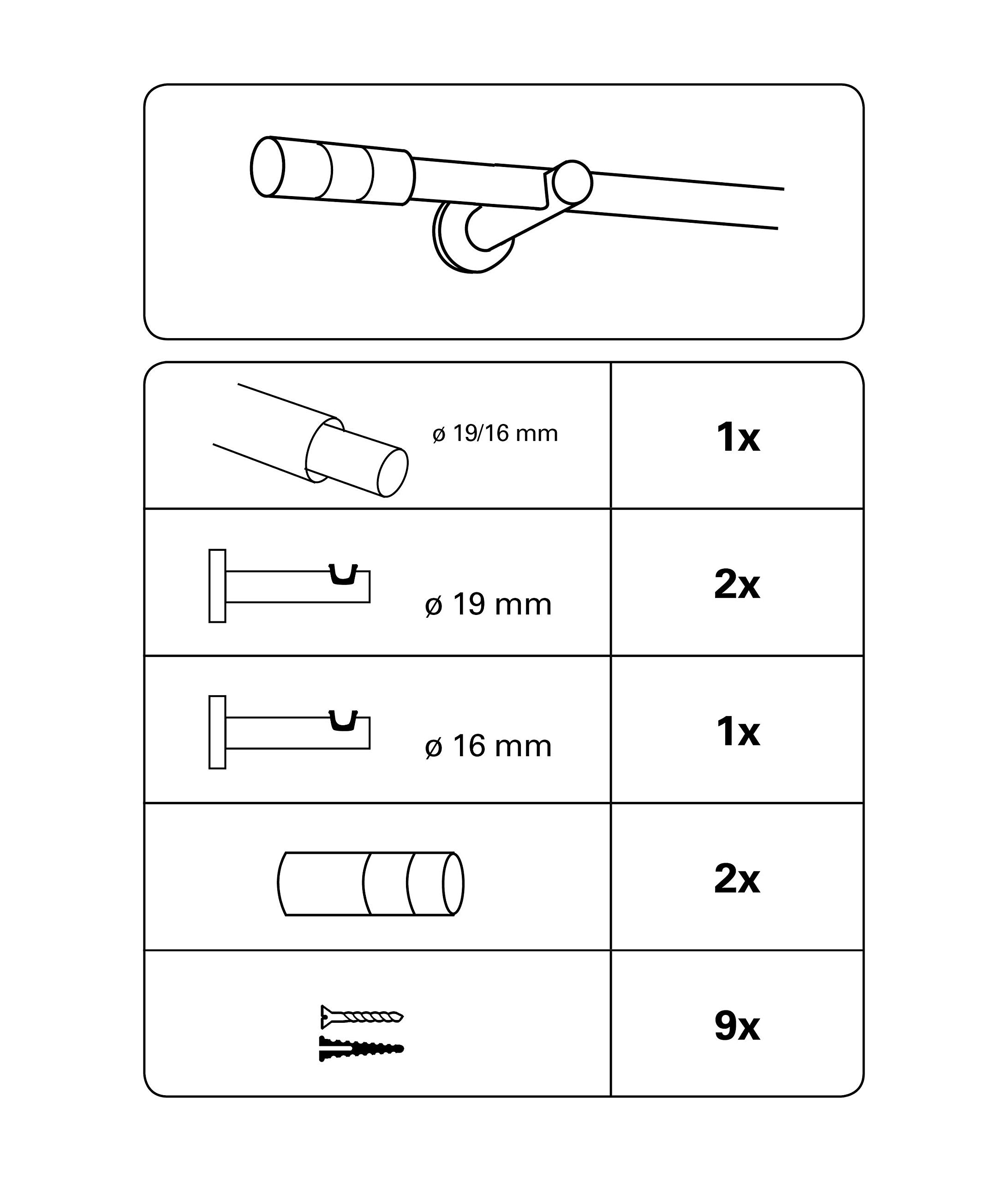 | | |
|---|---|
| ø 19/16 mm | 1x |
| ø 19 mm | 2x |
| ø 16 mm | 1x |
| | 2x |
| | 9x |