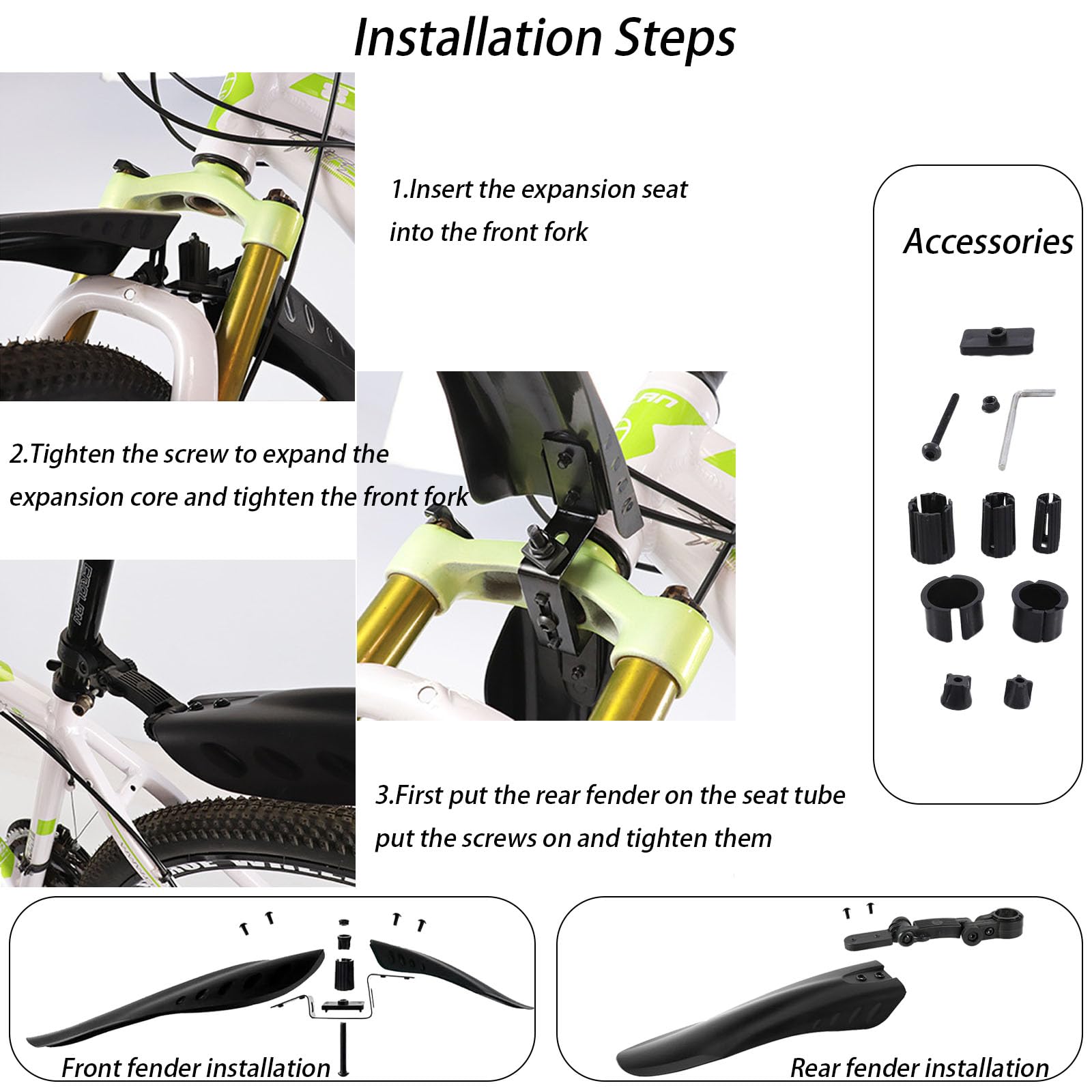 Installation Steps

1.Insert the expansion seat into the front fork

Accessories

2.Tighten the screw to expand the expansion core and tighten the front fork

3.First put the rear fender on the seat tube put the screws on and tighten them

Front fender installation

Rear fender installation