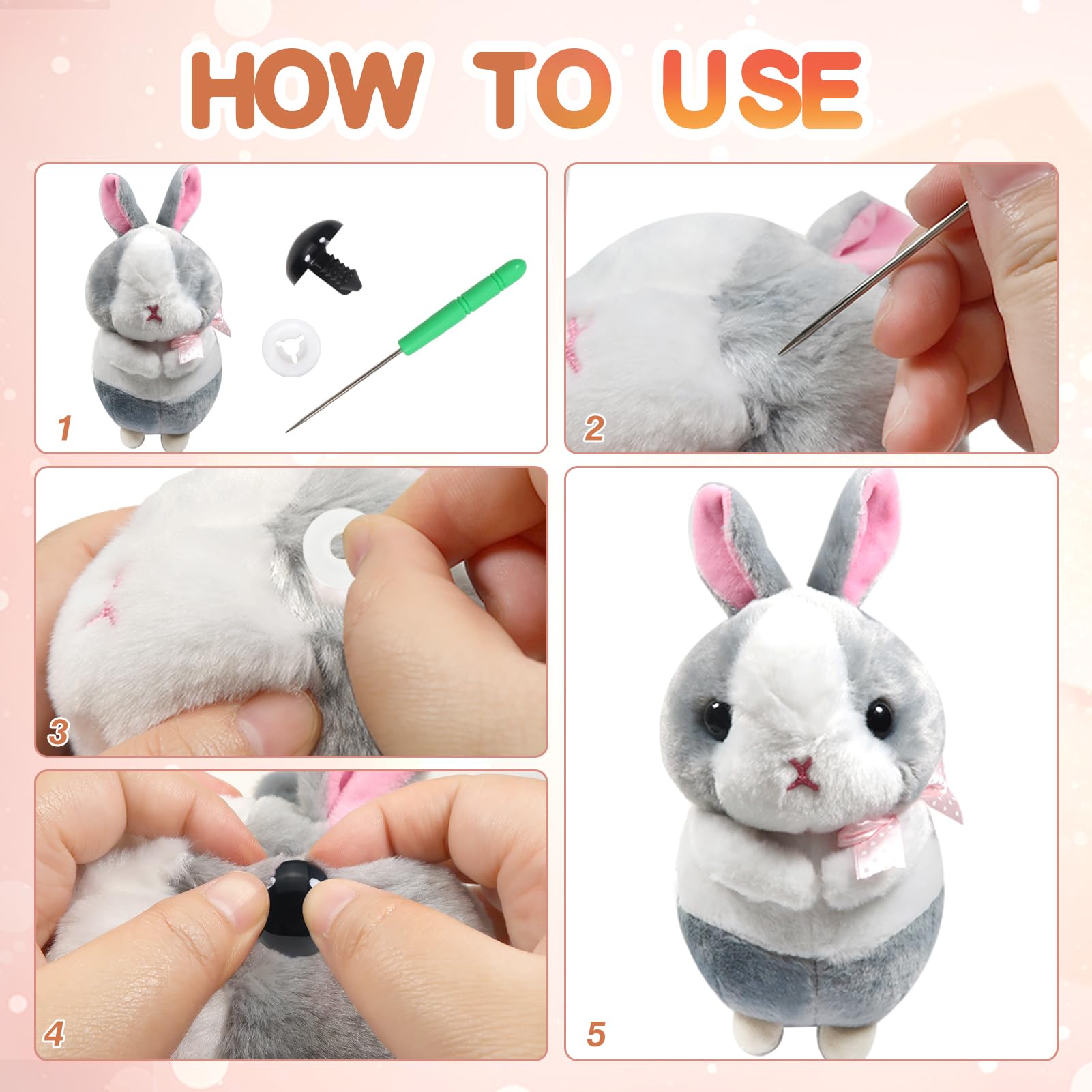 HOW TO USE

1

2

3

4

5