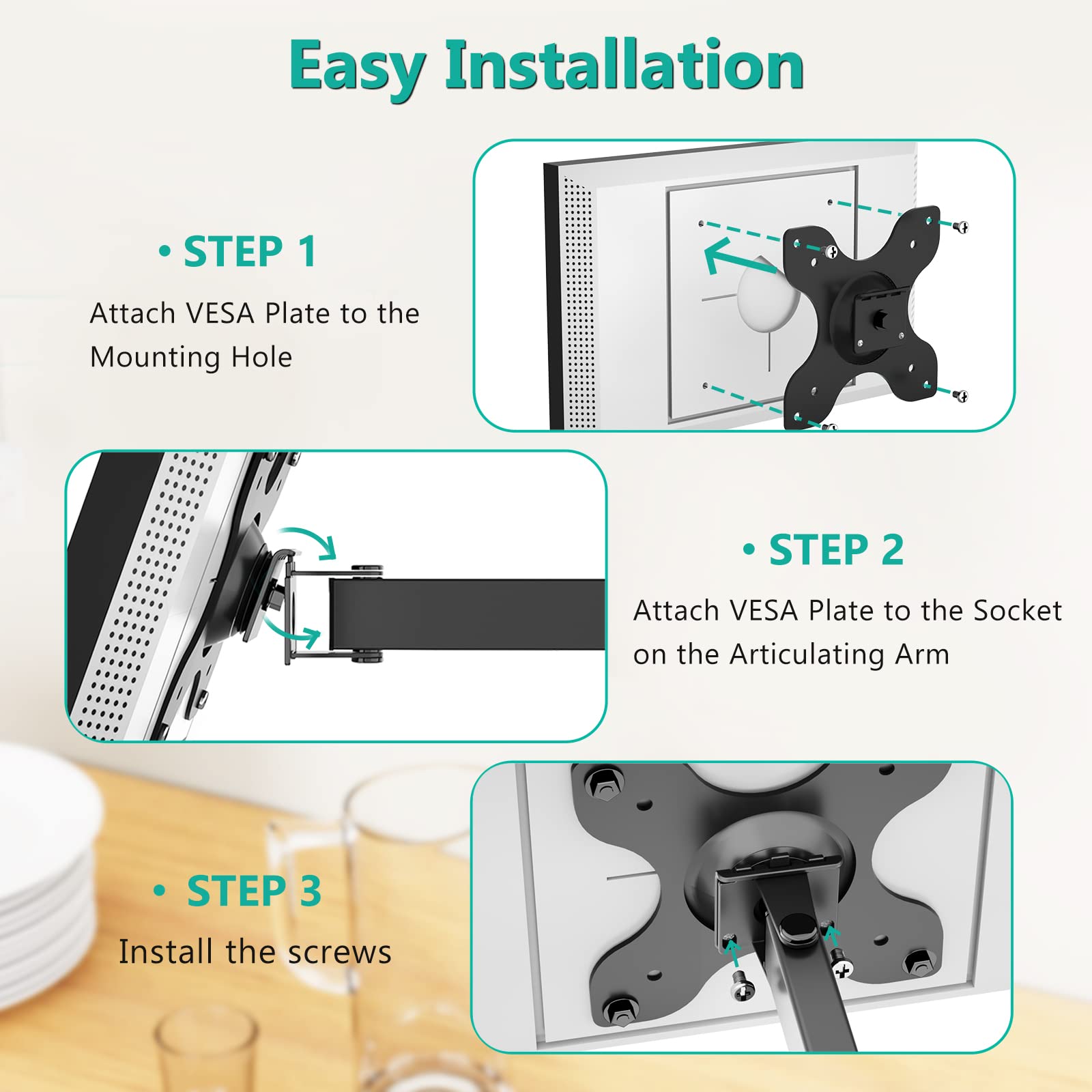 Easy Installation

• STEP 1

Attach VESA Plate to the Mounting Hole

• STEP 2

Attach VESA Plate to the Socket on the Articulating Arm

• STEP 3

Install the screws