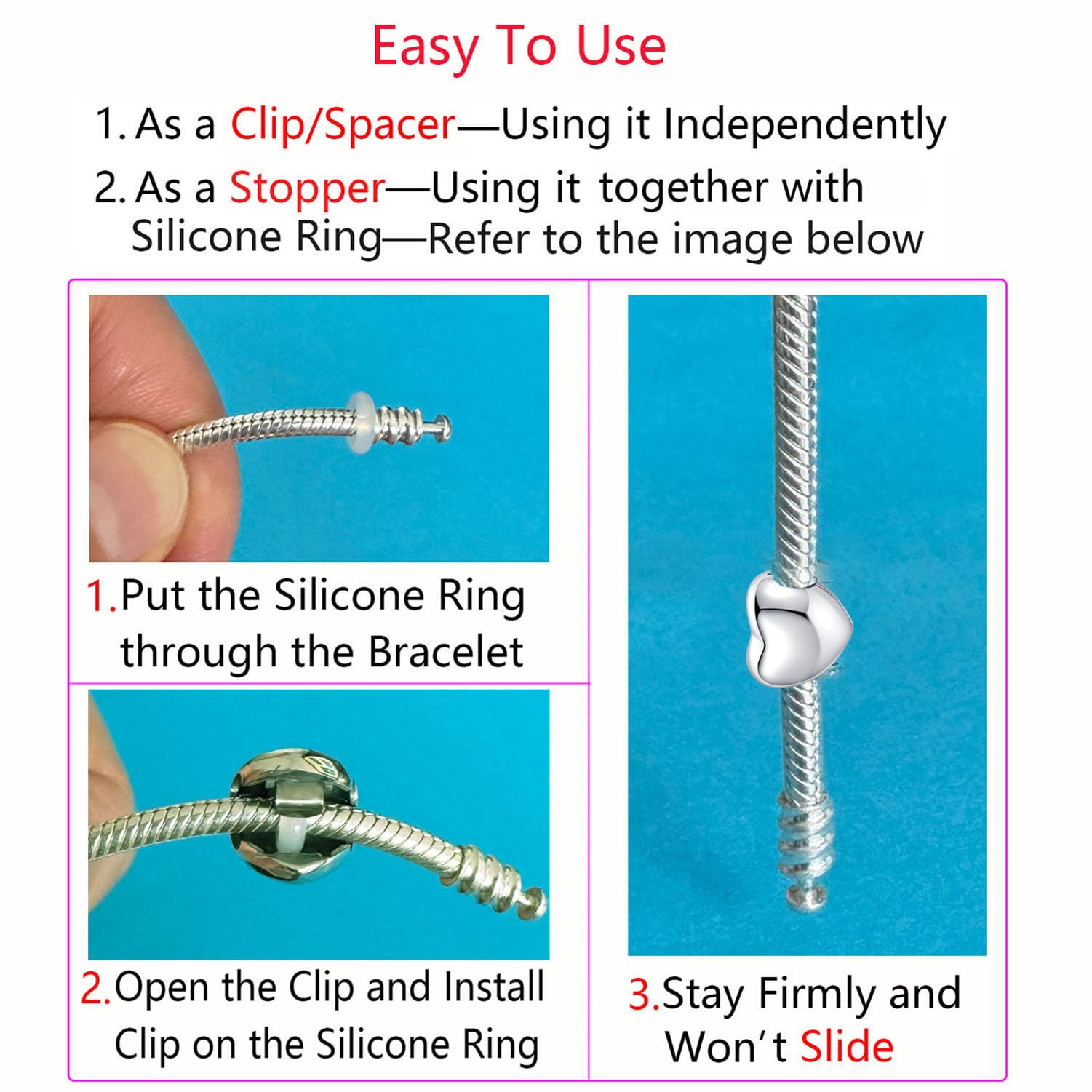 Easy To Use

1. As a Clip/Spacer—Using it Independently

2. As a Stopper—Using it together with Silicone Ring—Refer to the image below

1.Put the Silicone Ring through the Bracelet

2.Open the Clip and Install Clip on the Silicone Ring

3.Stay Firmly and Won't Slide