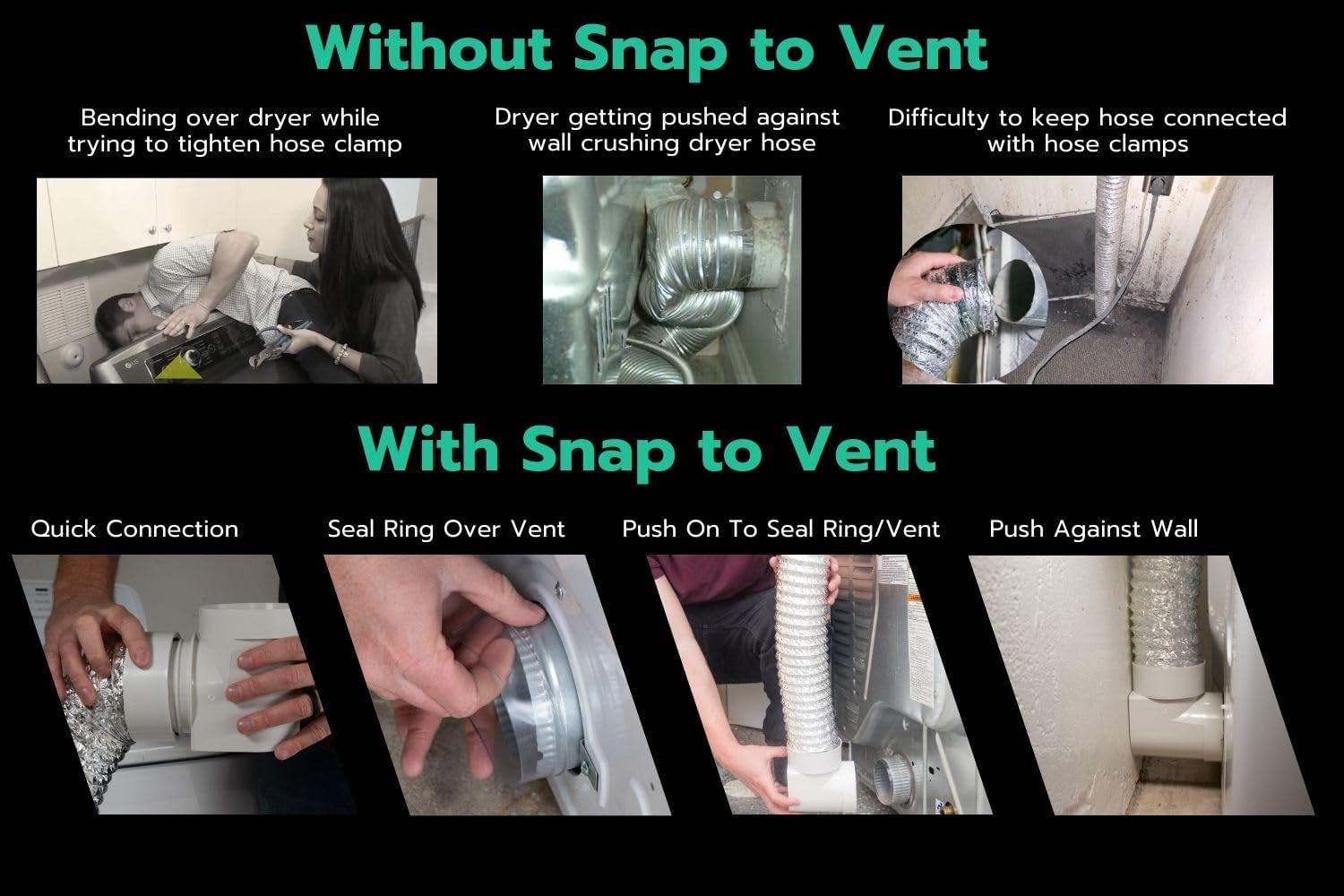 Without Snap to Vent

Bending over dryer while trying to tighten hose clamp

Dryer getting pushed against wall crushing dryer hose

Difficulty to keep hose connected with hose clamps

With Snap to Vent

Quick Connection

Seal Ring Over Vent

Push On To Seal Ring/Vent

Push Against Wall