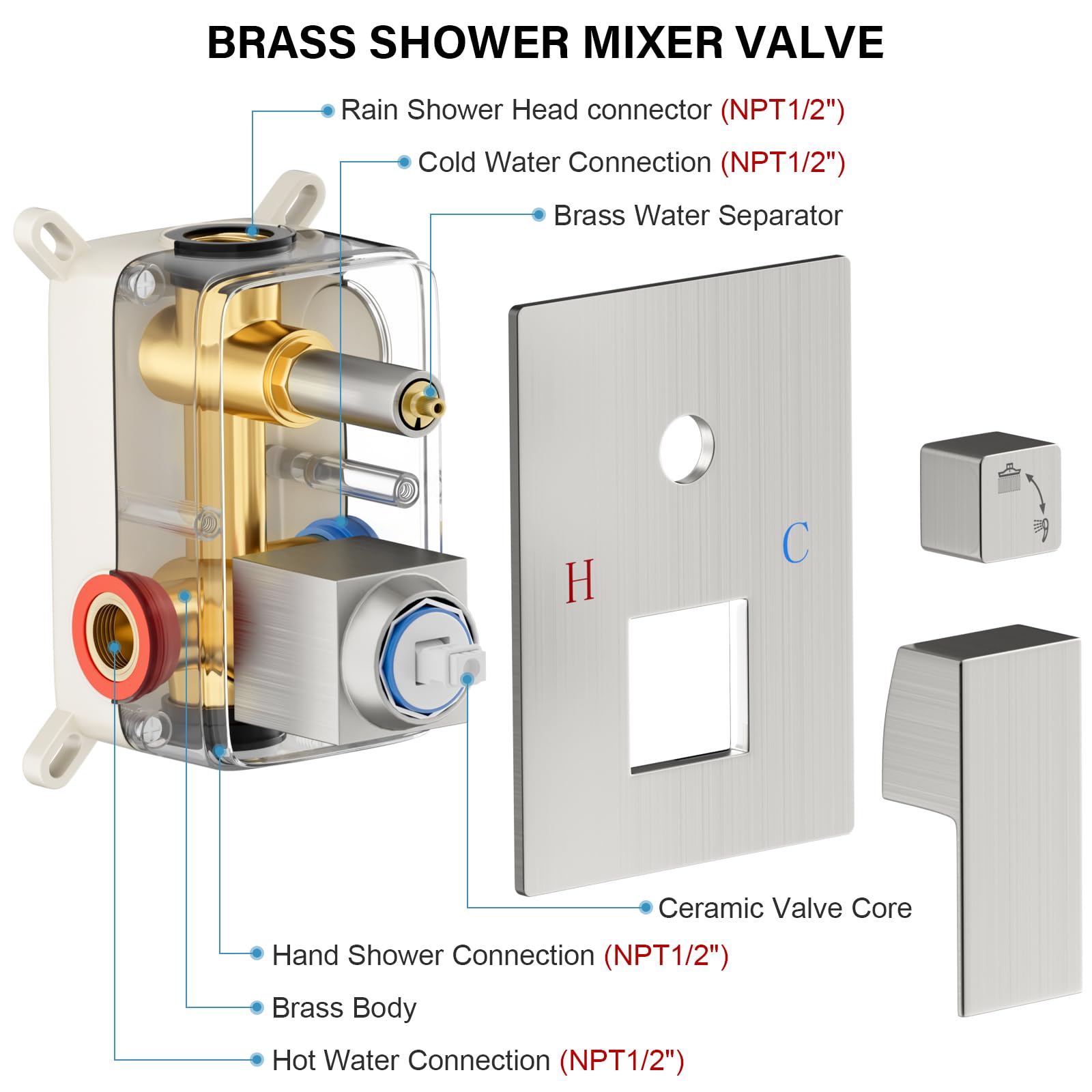 BRASS SHOWER MIXER VALVE

Rain Shower Head connector (NPT1/2")

Cold Water Connection (NPT1/2")

Brass Water Separator

H

C

Ceramic Valve Core

Hand Shower Connection (NPT1/2")

Brass Body

Hot Water Connection (NPT1/2")