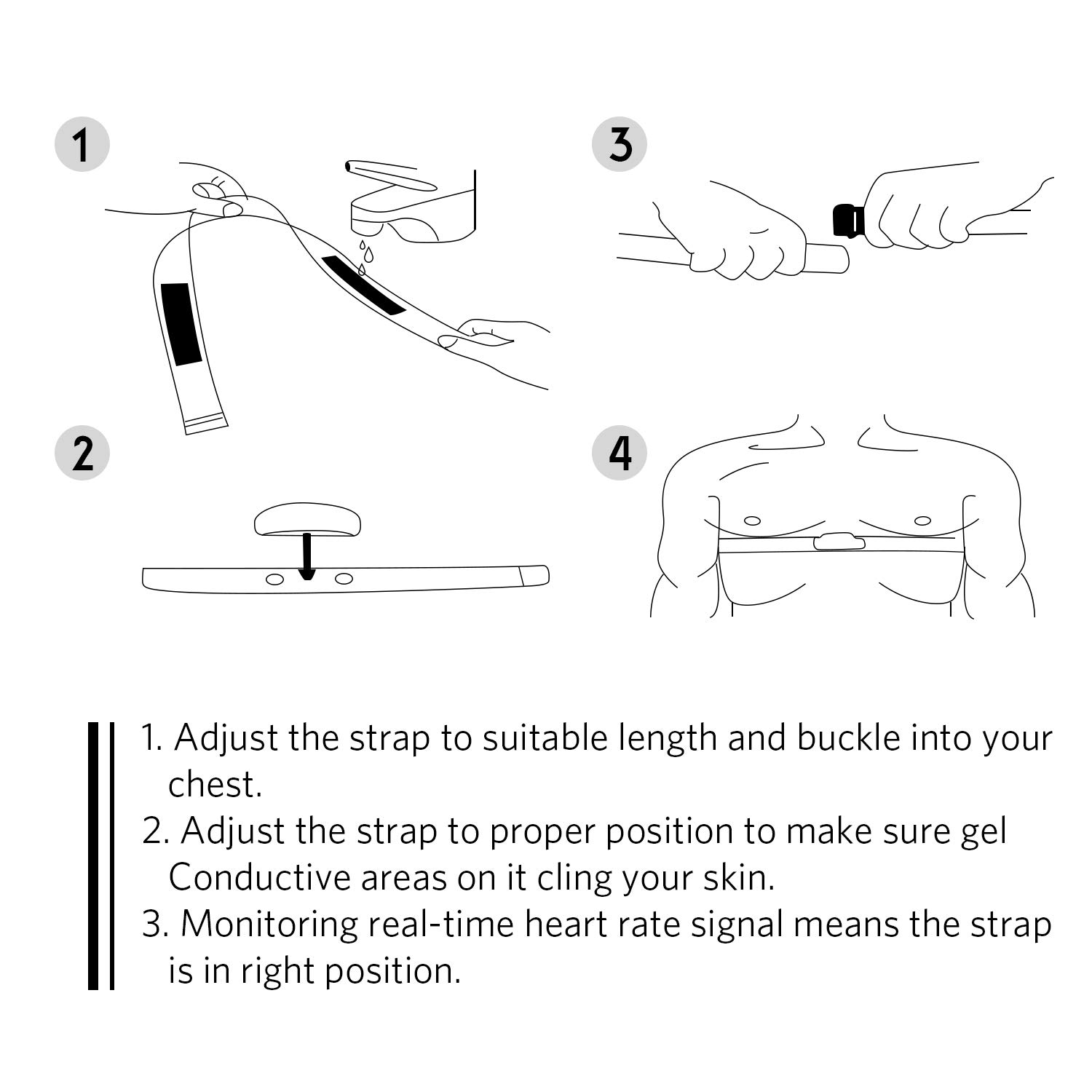 1

3

2

4

1. Adjust the strap to suitable length and buckle into your chest.
2. Adjust the strap to proper position to make sure gel Conductive areas on it cling your skin.
3. Monitoring real-time heart rate signal means the strap is in right position.