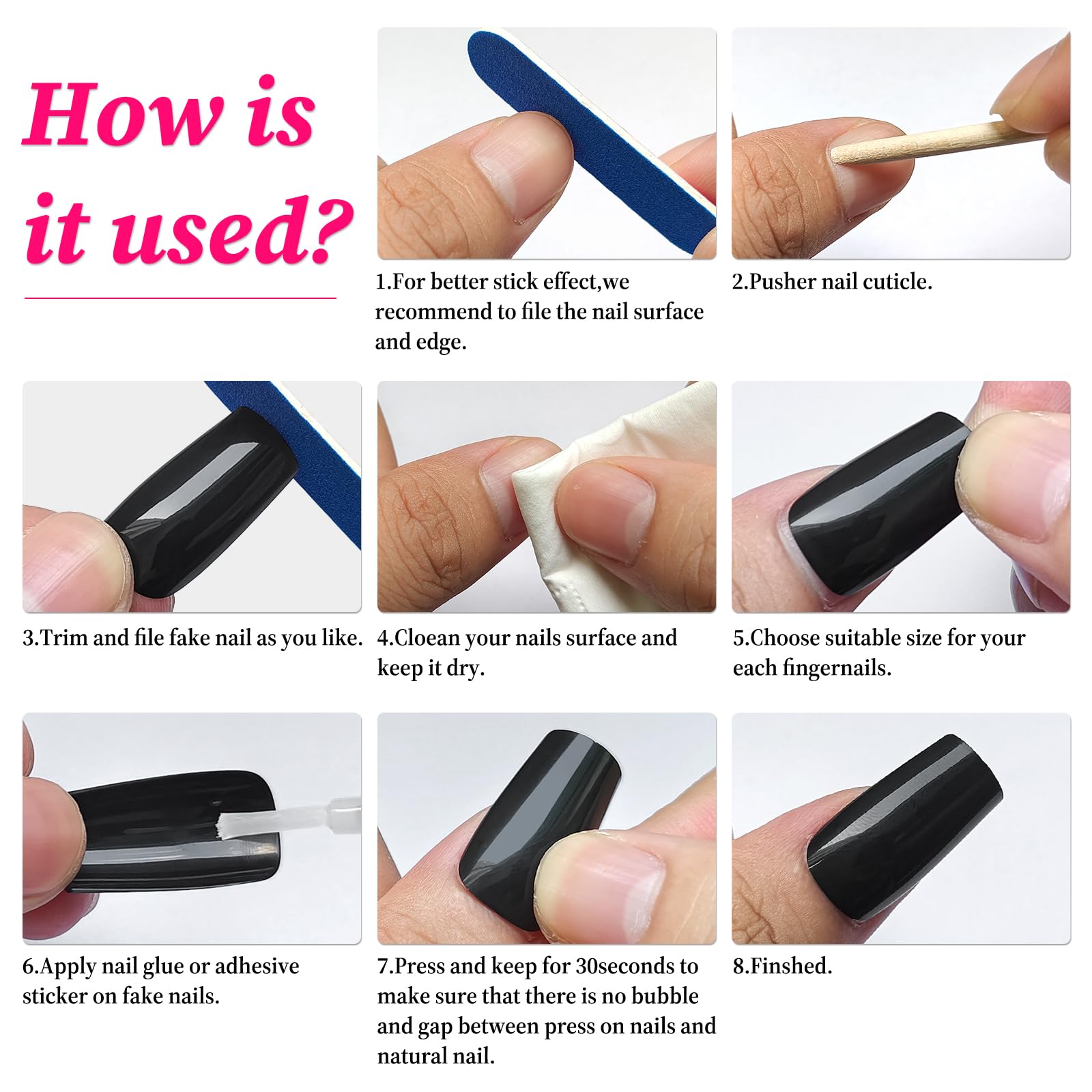 How is it used?

1.For better stick effect,we recommend to file the nail surface and edge.

2.Pusher nail cuticle.

3.Trim and file fake nail as you like.

4.Cloean your nails surface and keep it dry.

5.Choose suitable size for your each fingernails.

6.Apply nail glue or adhesive sticker on fake nails.

7.Press and keep for 30seconds to make sure that there is no bubble and gap between press on nails and natural nail.

8.Finshed.