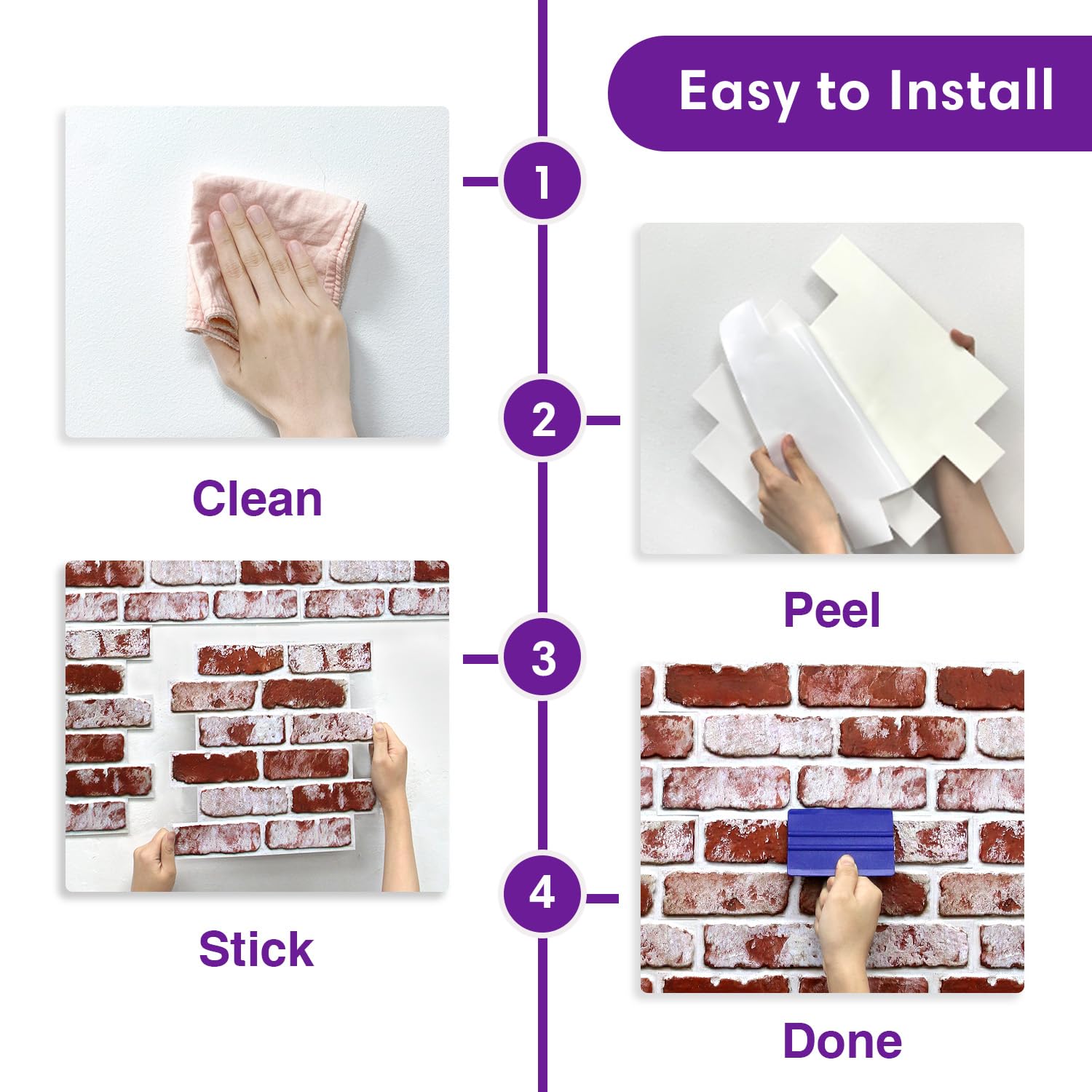 Easy to Install

1

Clean

2

Peel

3

Stick

4

Done