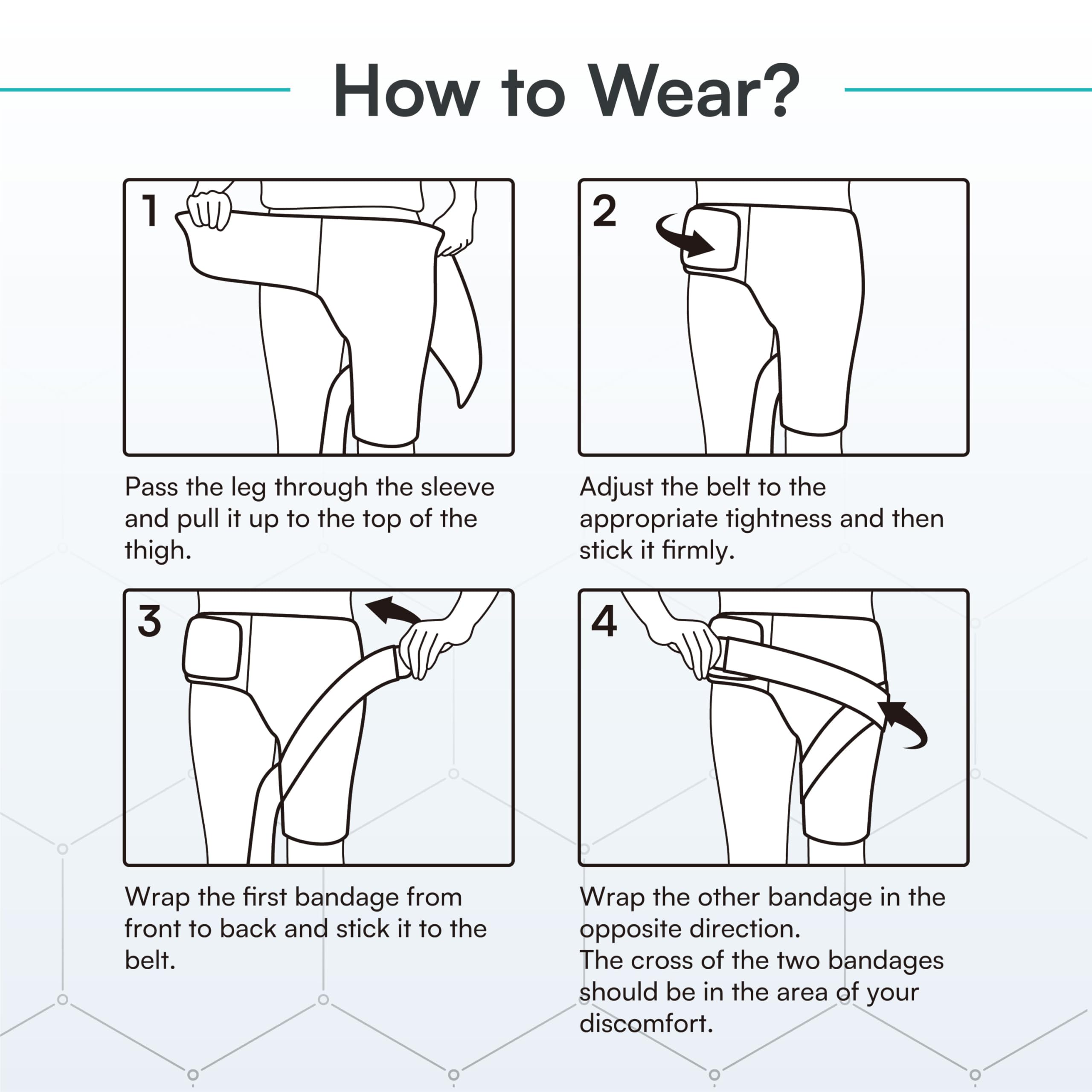 How to Wear?

1

Pass the leg through the sleeve and pull it up to the top of the thigh.

2

Adjust the belt to the appropriate tightness and then stick it firmly.

3

Wrap the first bandage from front to back and stick it to the belt.

4

Wrap the other bandage in the opposite direction.
The cross of the two bandages should be in the area of your discomfort.