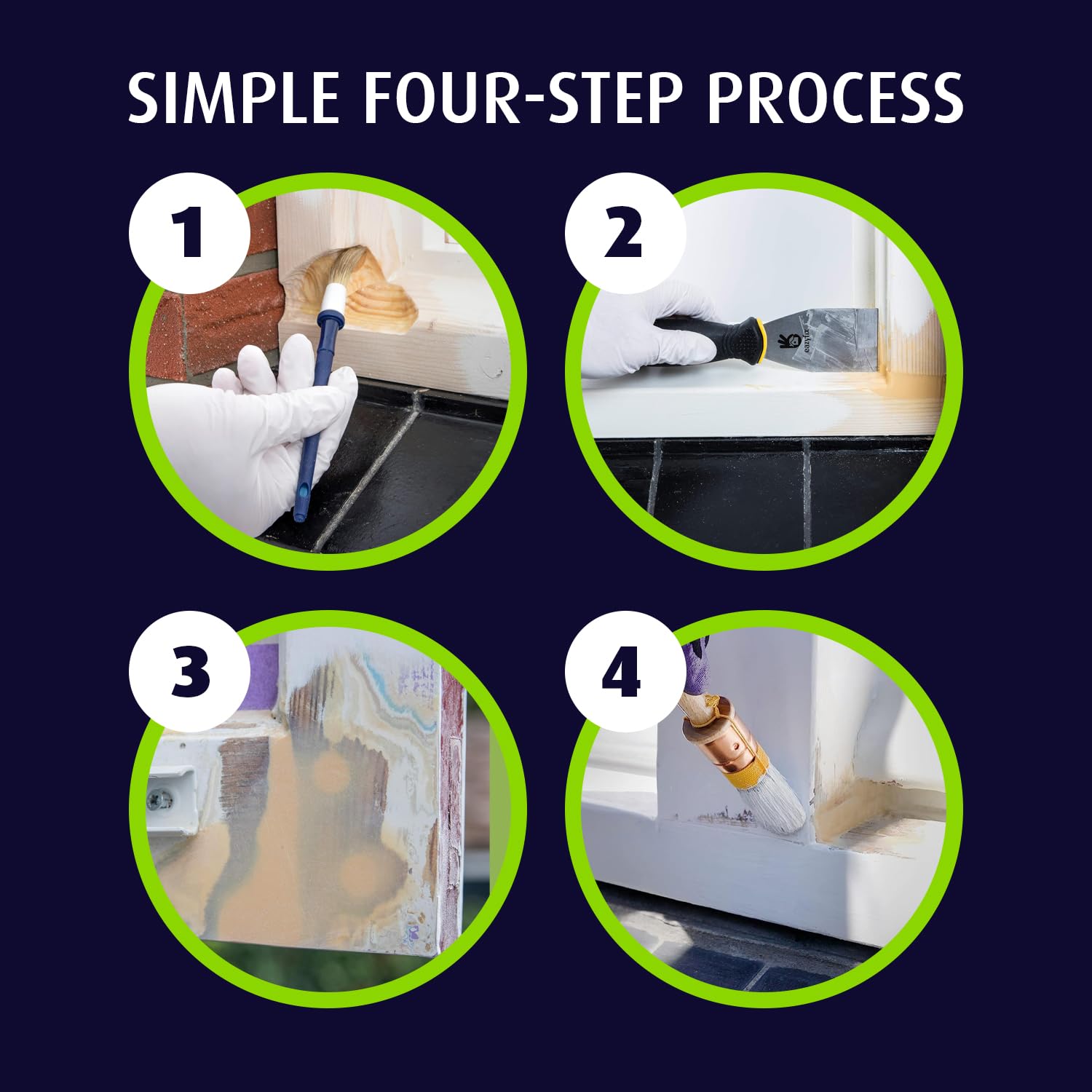 SIMPLE FOUR-STEP PROCESS

1

2

eazyfix

3

4