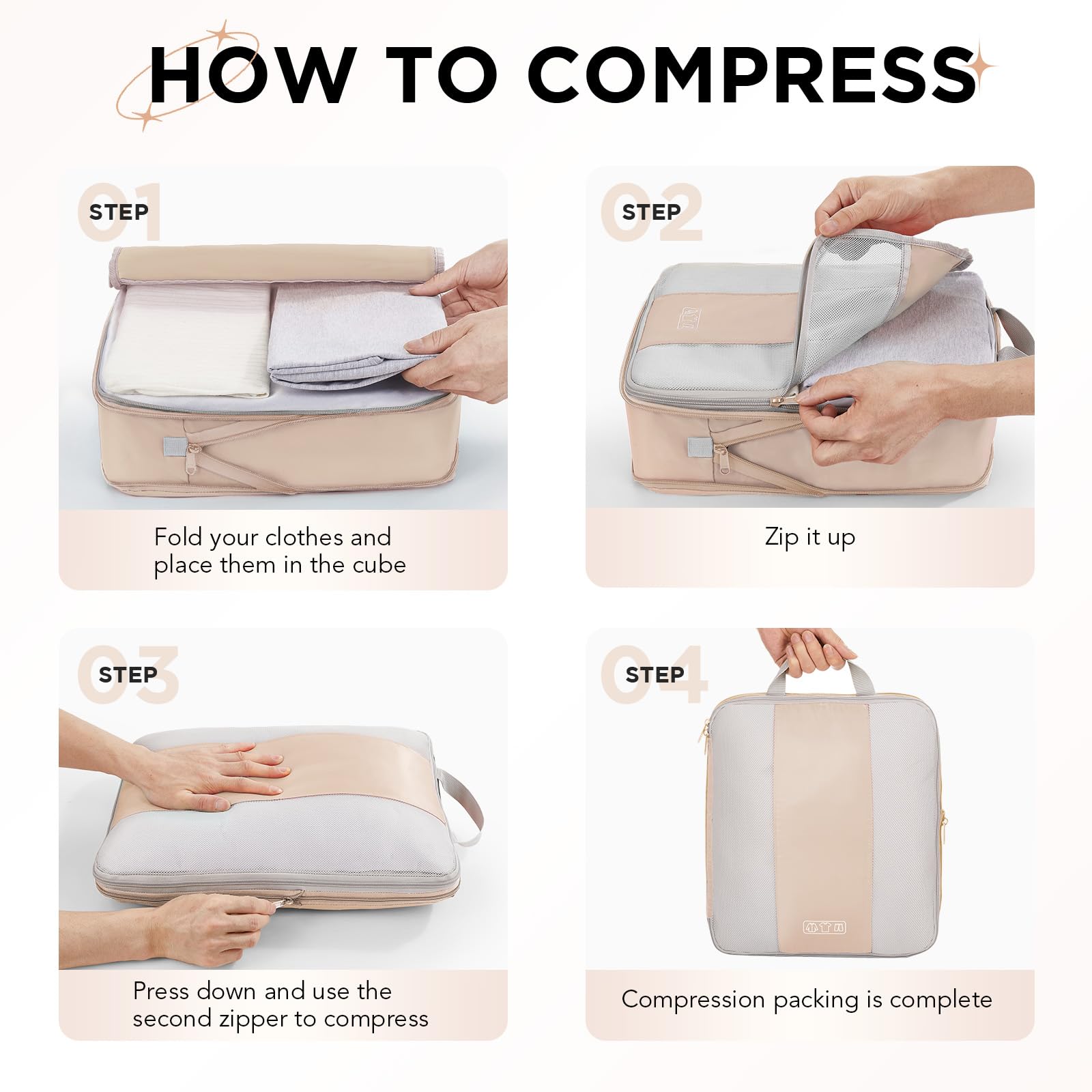 HOW TO COMPRESS

01 STEP

Fold your clothes and place them in the cube

02 STEP

Zip it up

03 STEP

Press down and use the second zipper to compress

04 STEP

Compression packing is complete