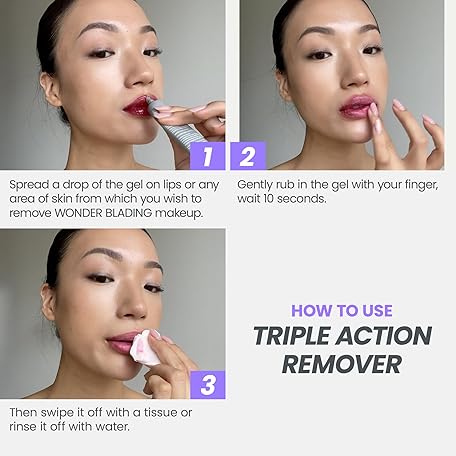 1

Spread a drop of the gel on lips or any area of skin from which you wish to remove WONDER BLADING makeup.

2

Gently rub in the gel with your finger, wait 10 seconds.

3

Then swipe it off with a tissue or rinse it off with water.

HOW TO USE
TRIPLE ACTION REMOVER