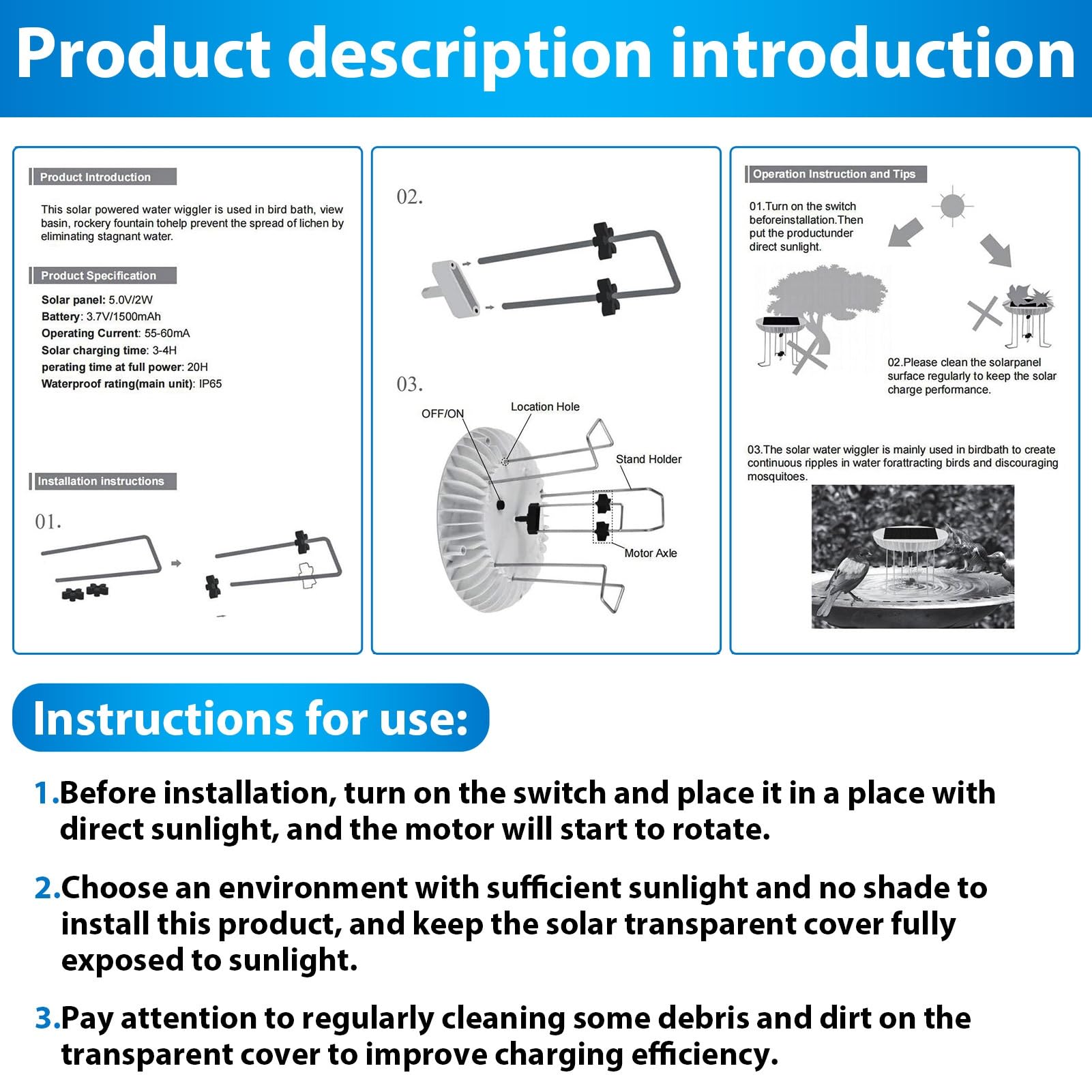 Product description introduction

Product Introduction

This solar powered water wiggler is used in bird bath, view basin, rockery fountain tohelp prevent the spread of lichen by eliminating stagnant water.

Product Specification

Solar panel: 5.0V/2W
Battery: 3.7V/1500mAh
Operating Current: 55-60mA
Solar charging time: 3-4H
perating time at full power: 20H
Waterproof rating(main unit): IP65

Installation instructions

01.

02.

03.

OFF/ON

Location Hole

Stand Holder

Motor Axle

Operation Instruction and Tips

01.Turn on the switch beforeinstallation.Then put the productunder direct sunlight.

02.Please clean the solarpanel surface regularly to keep the solar charge performance.

03.The solar water wiggler is mainly used in birdbath to create continuous ripples in water forattracting birds and discouraging mosquitoes.

Instructions for use:

1.Before installation, turn on the switch and place it in a place with direct sunlight, and the motor will start to rotate.

2.Choose an environment with sufficient sunlight and no shade to install this product, and keep the solar transparent cover fully exposed to sunlight.

3.Pay attention to regularly cleaning some debris and dirt on the transparent cover to improve charging efficiency.