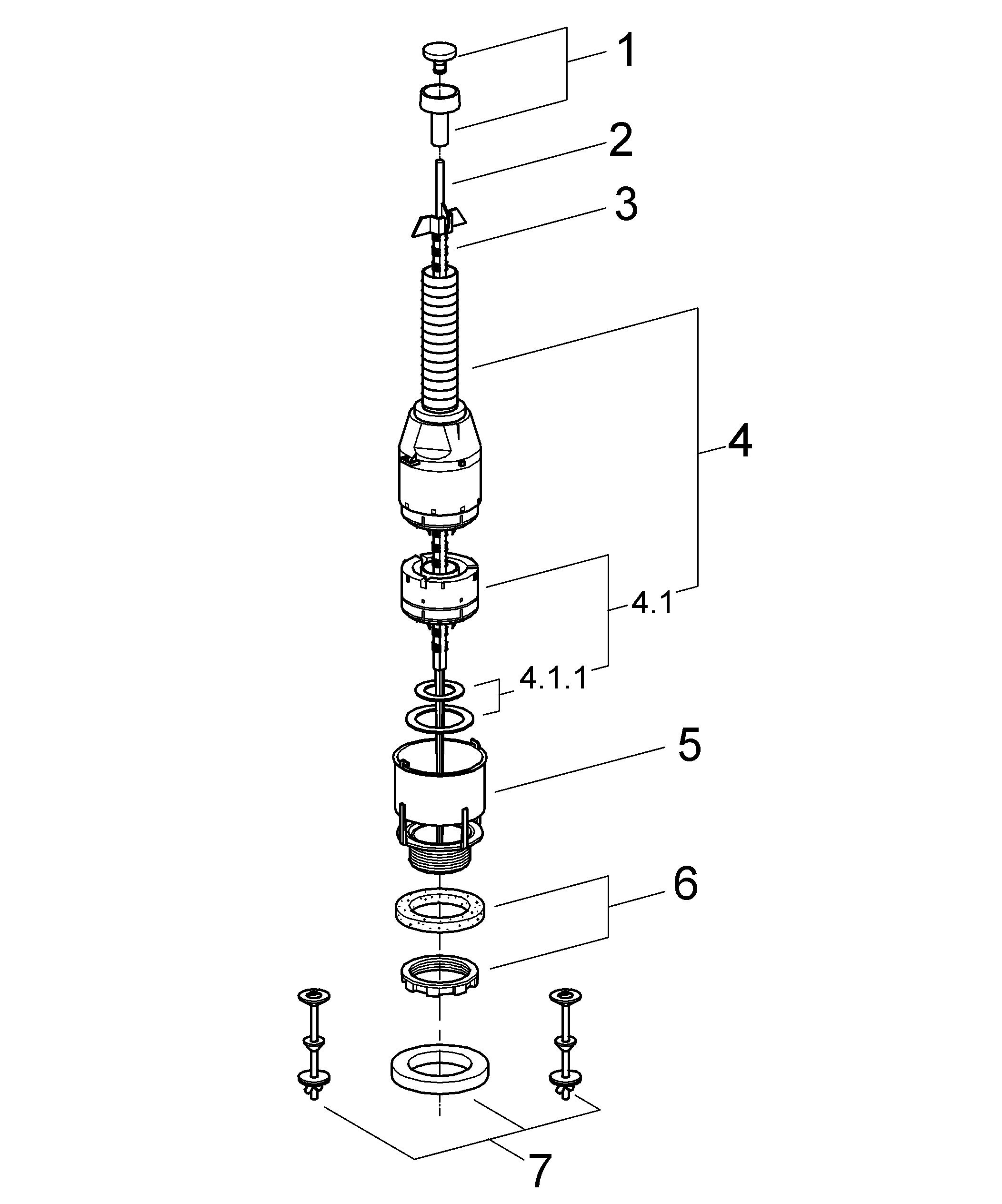 1
2
3
4
4.1
4.1.1
5
6
7