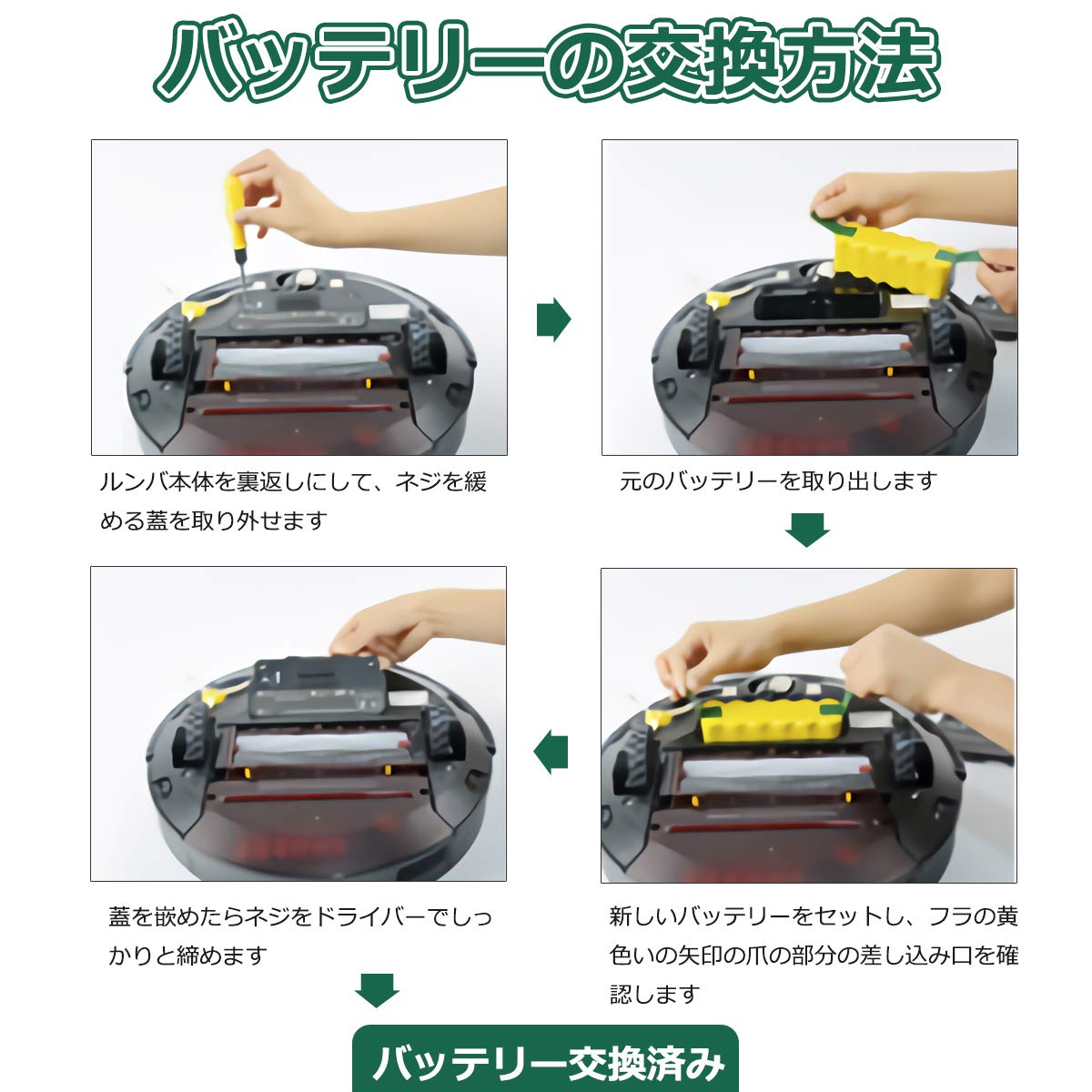 バッテリーの交換方法

ルンバ本体を裏返しにして、ネジを緩める蓋を取り外せます

元のバッテリーを取り出します

新しいバッテリーをセットし、フラの黄色いの矢印の爪の部分の差し込み口を確認します

蓋を嵌めたらネジをドライバーでしっかりと締めます

バッテリー交換済み