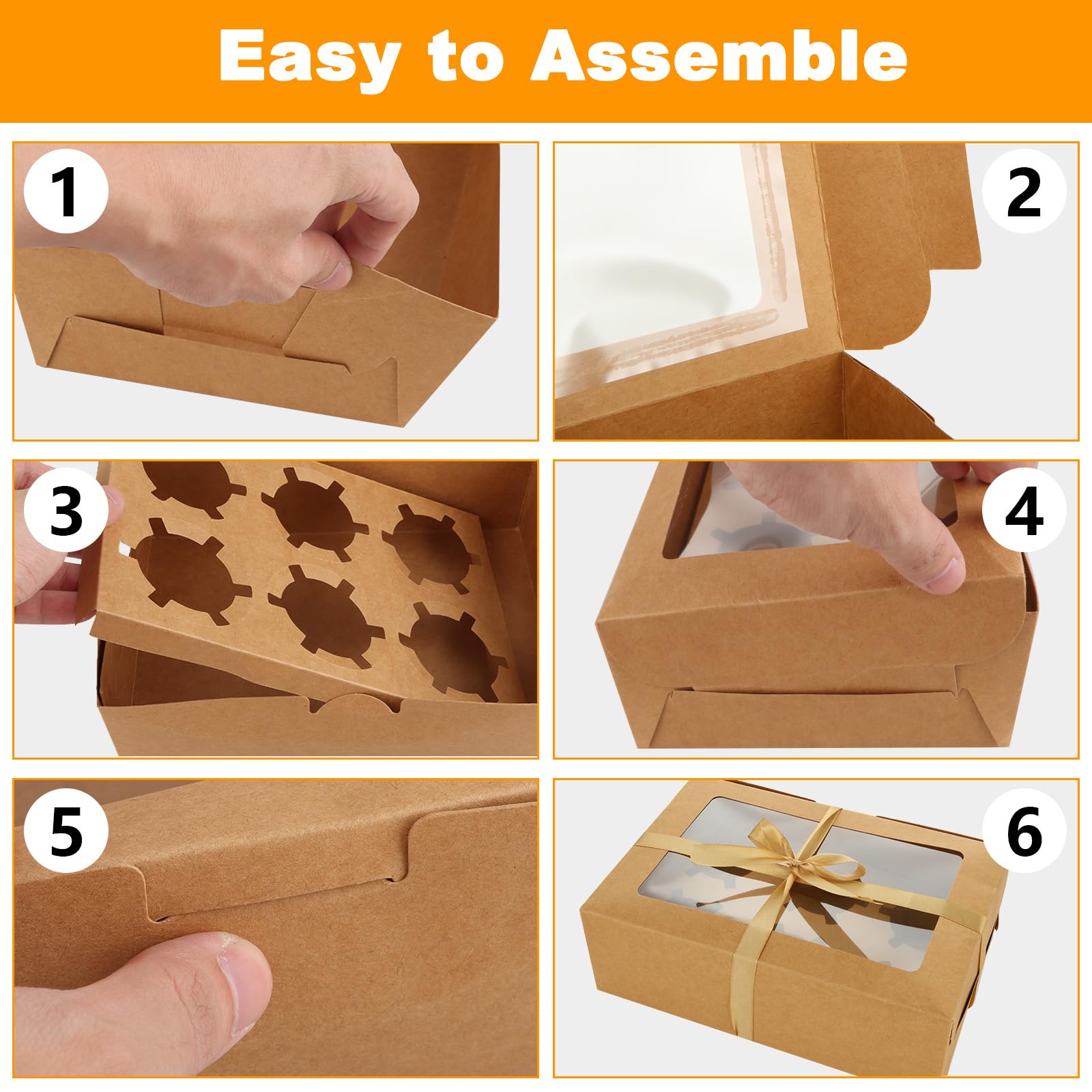 Easy to Assemble

1

2

3

4

5

6