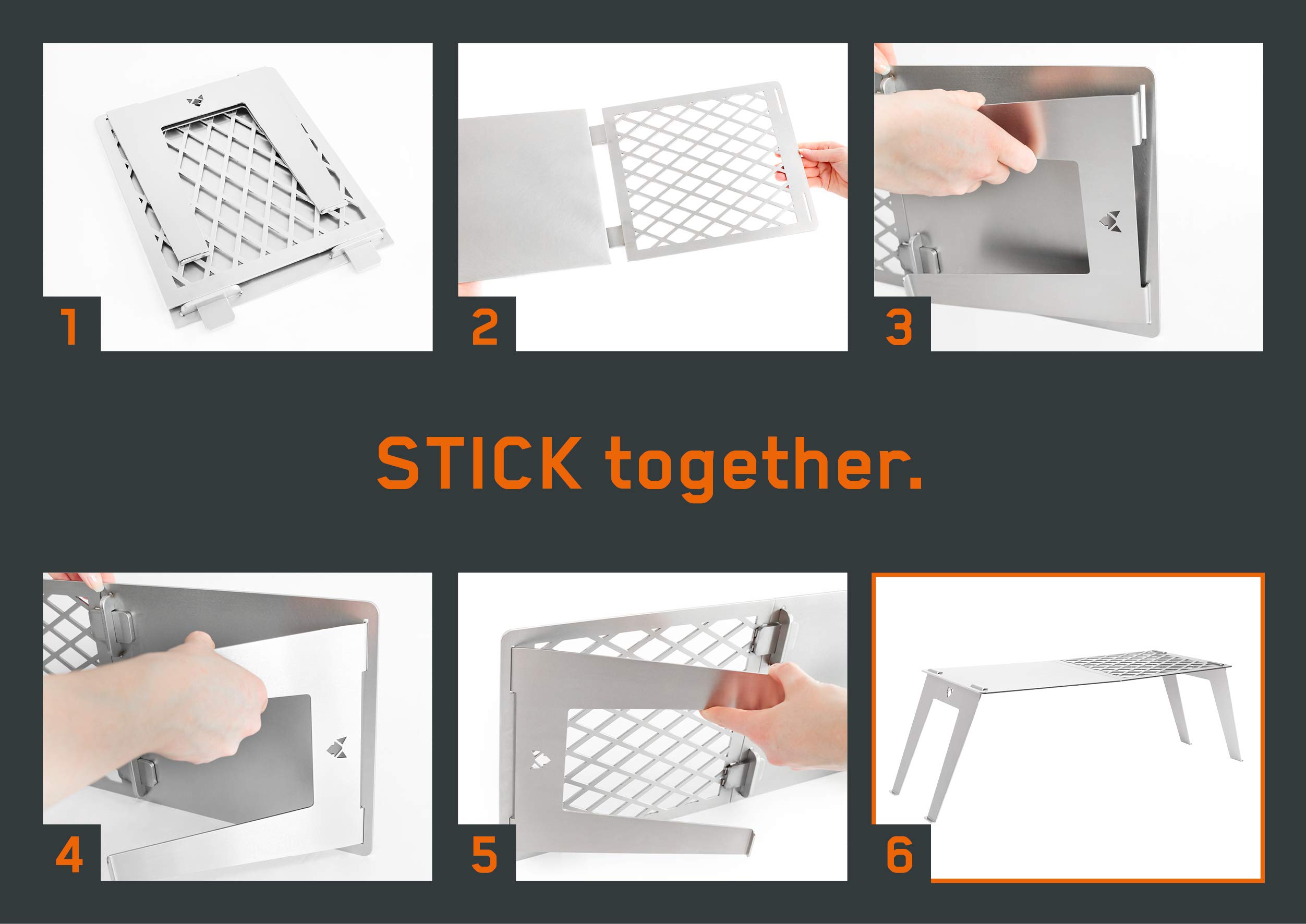 1

2

3

STICK together.

4

5

6