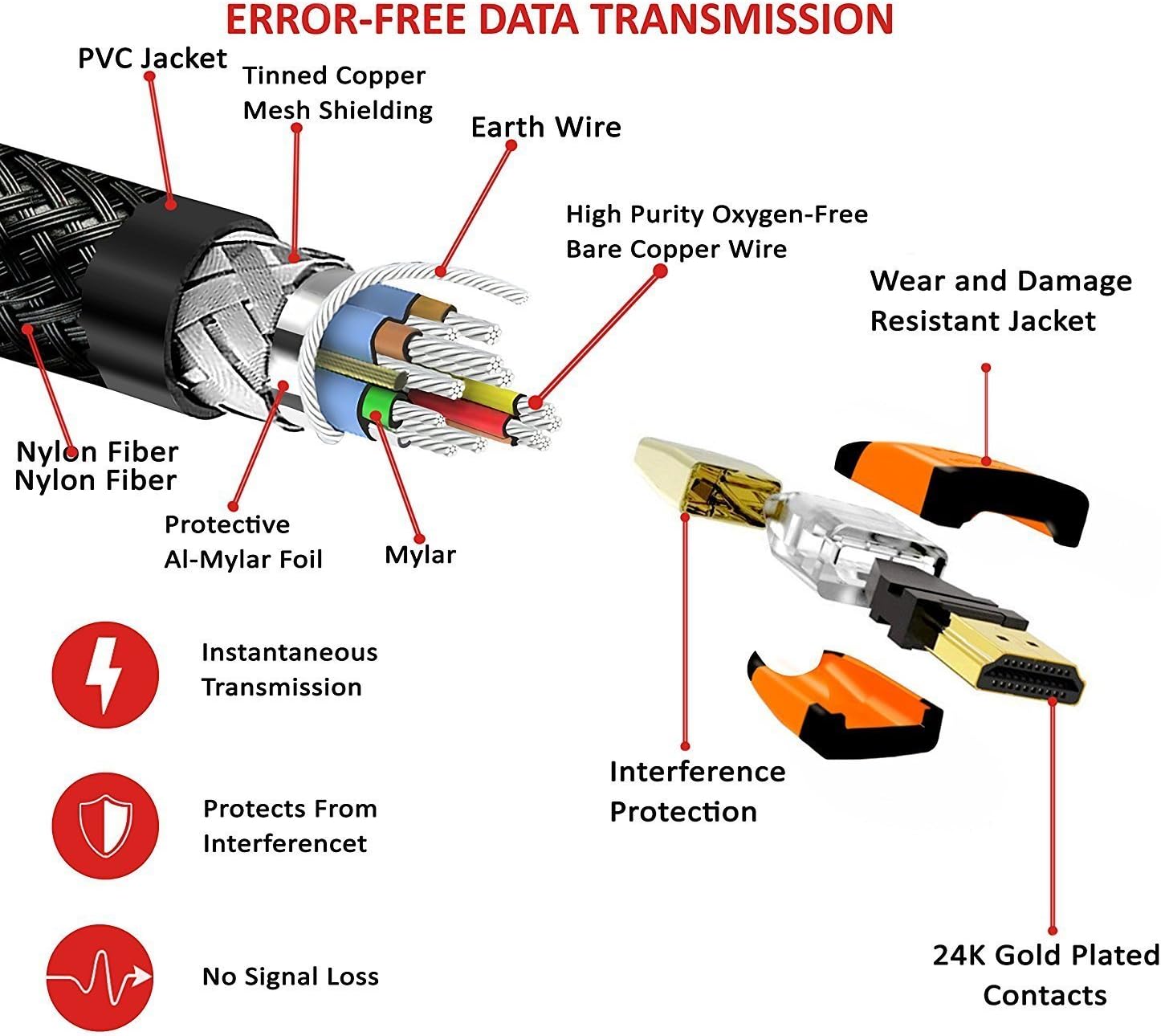 ERROR-FREE DATA TRANSMISSION

PVC Jacket

Tinned Copper Mesh Shielding

Earth Wire

High Purity Oxygen-Free Bare Copper Wire

Wear and Damage Resistant Jacket

Nylon Fiber
Nylon Fiber

Protective Al-Mylar Foil

Mylar

Instantaneous Transmission

Protects From Interferencet

No Signal Loss

Interference Protection

24K Gold Plated Contacts