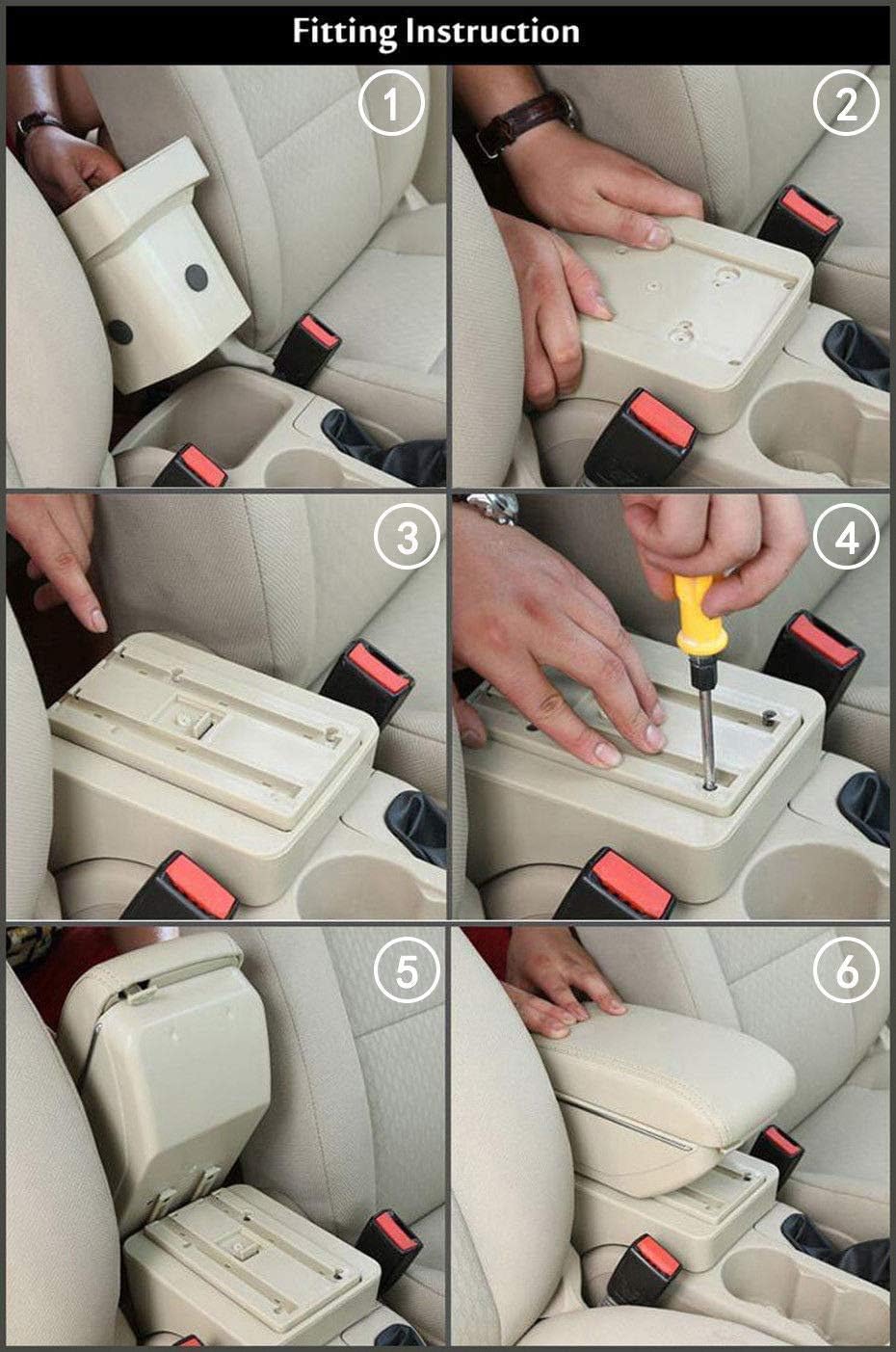 Fitting Instruction

1

2

3

4

5

6