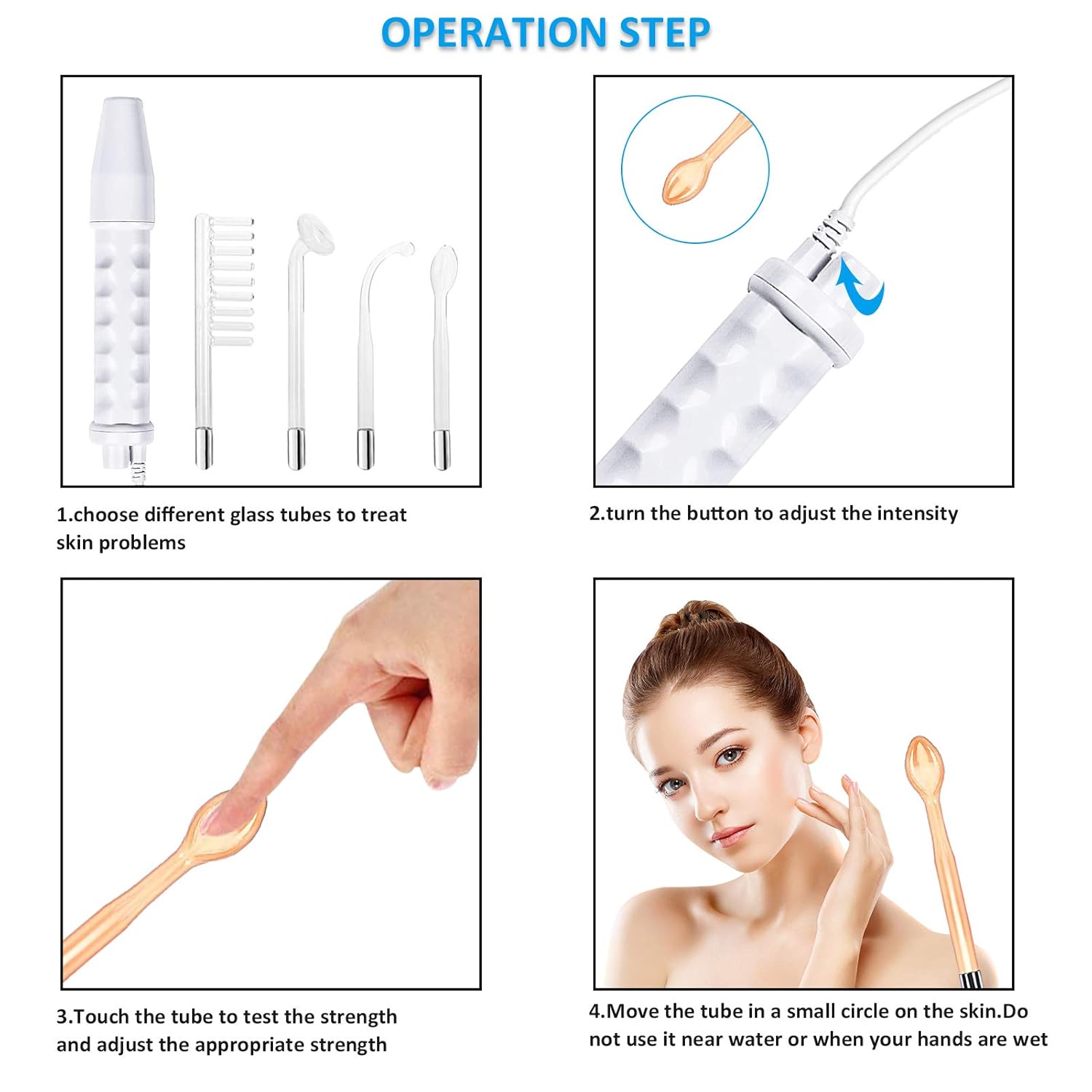 OPERATION STEP

1.choose different glass tubes to treat skin problems

2.turn the button to adjust the intensity

3.Touch the tube to test the strength and adjust the appropriate strength

4.Move the tube in a small circle on the skin.Do not use it near water or when your hands are wet