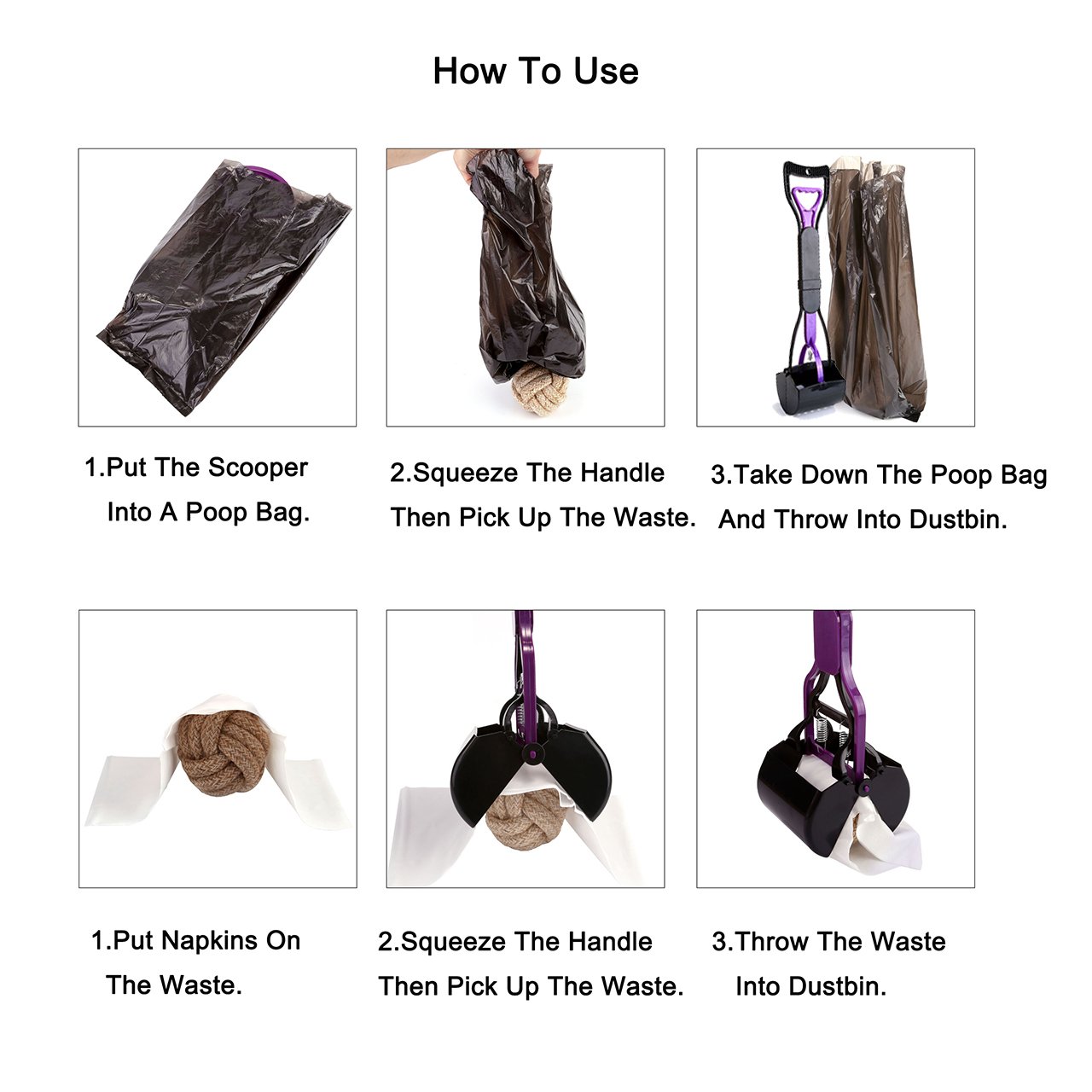 How To Use

1.Put The Scooper Into A Poop Bag.

2.Squeeze The Handle Then Pick Up The Waste.

3.Take Down The Poop Bag And Throw Into Dustbin.

1.Put Napkins On The Waste.

2.Squeeze The Handle Then Pick Up The Waste.

3.Throw The Waste Into Dustbin.