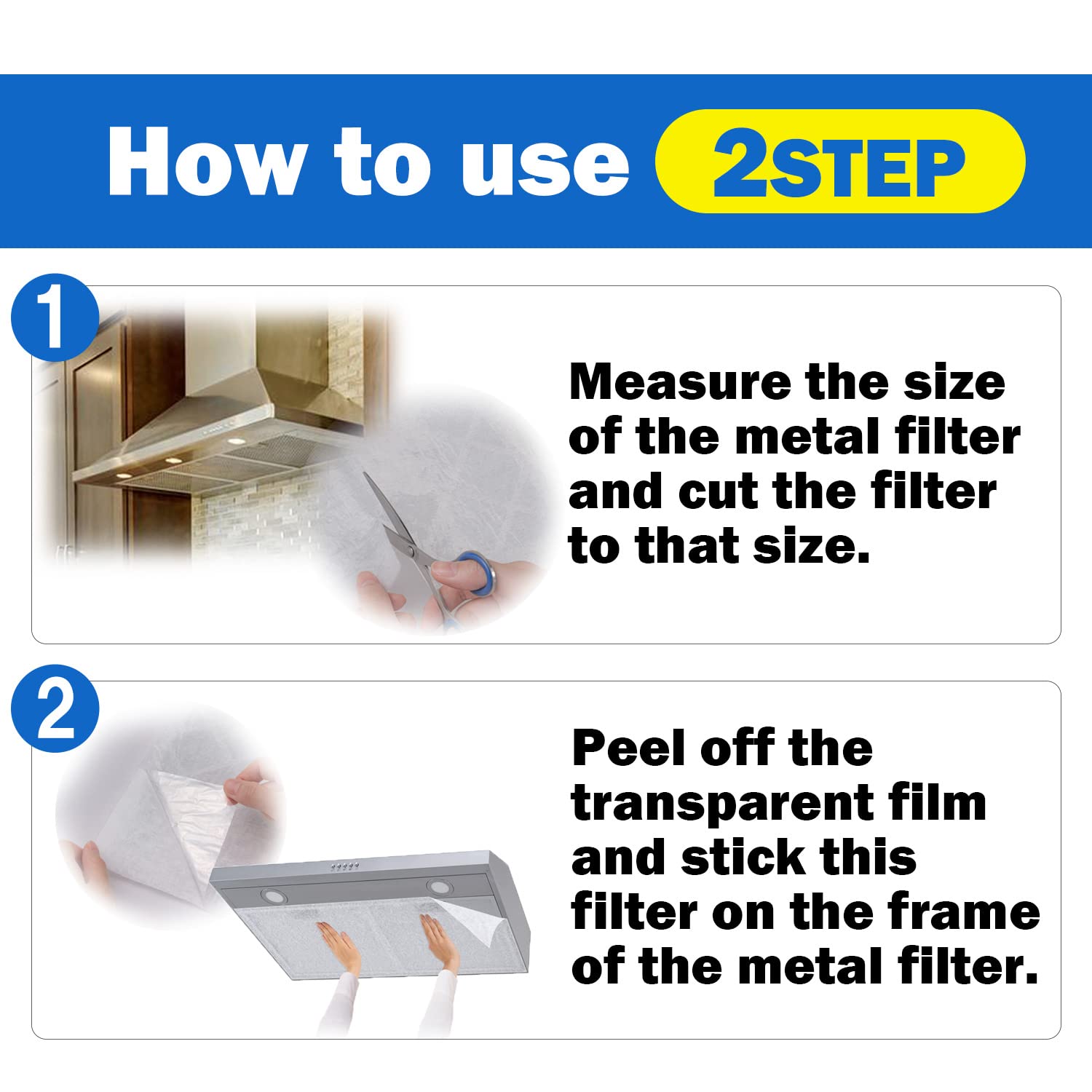 How to use 2STEP

1

Measure the size of the metal filter and cut the filter to that size.

2

Peel off the transparent film and stick this filter on the frame of the metal filter.