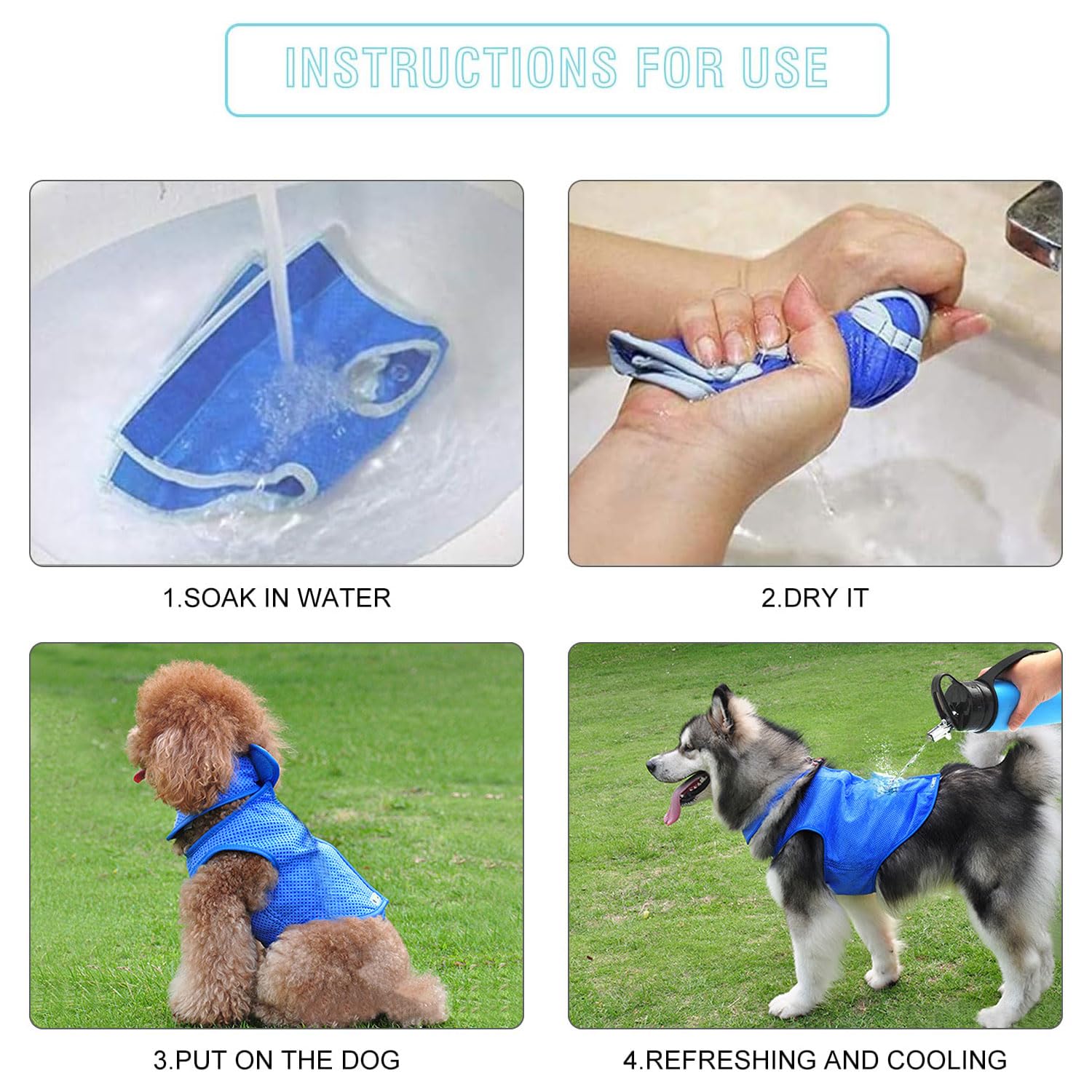 INSTRUCTIONS FOR USE

1.SOAK IN WATER

2.DRY IT

3.PUT ON THE DOG

4.REFRESHING AND COOLING