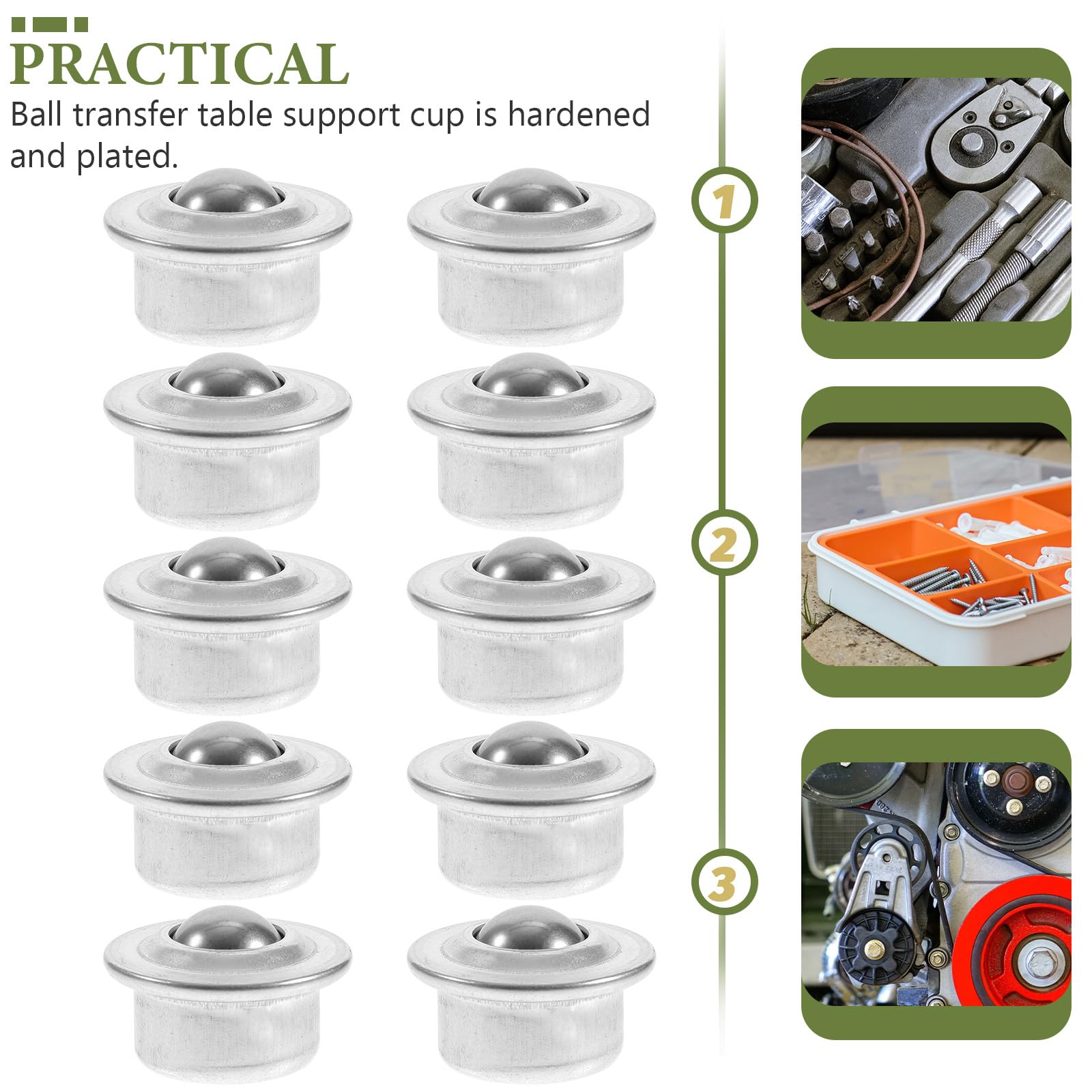 PRACTICAL

Ball transfer table support cup is hardened and plated.

1

2

3