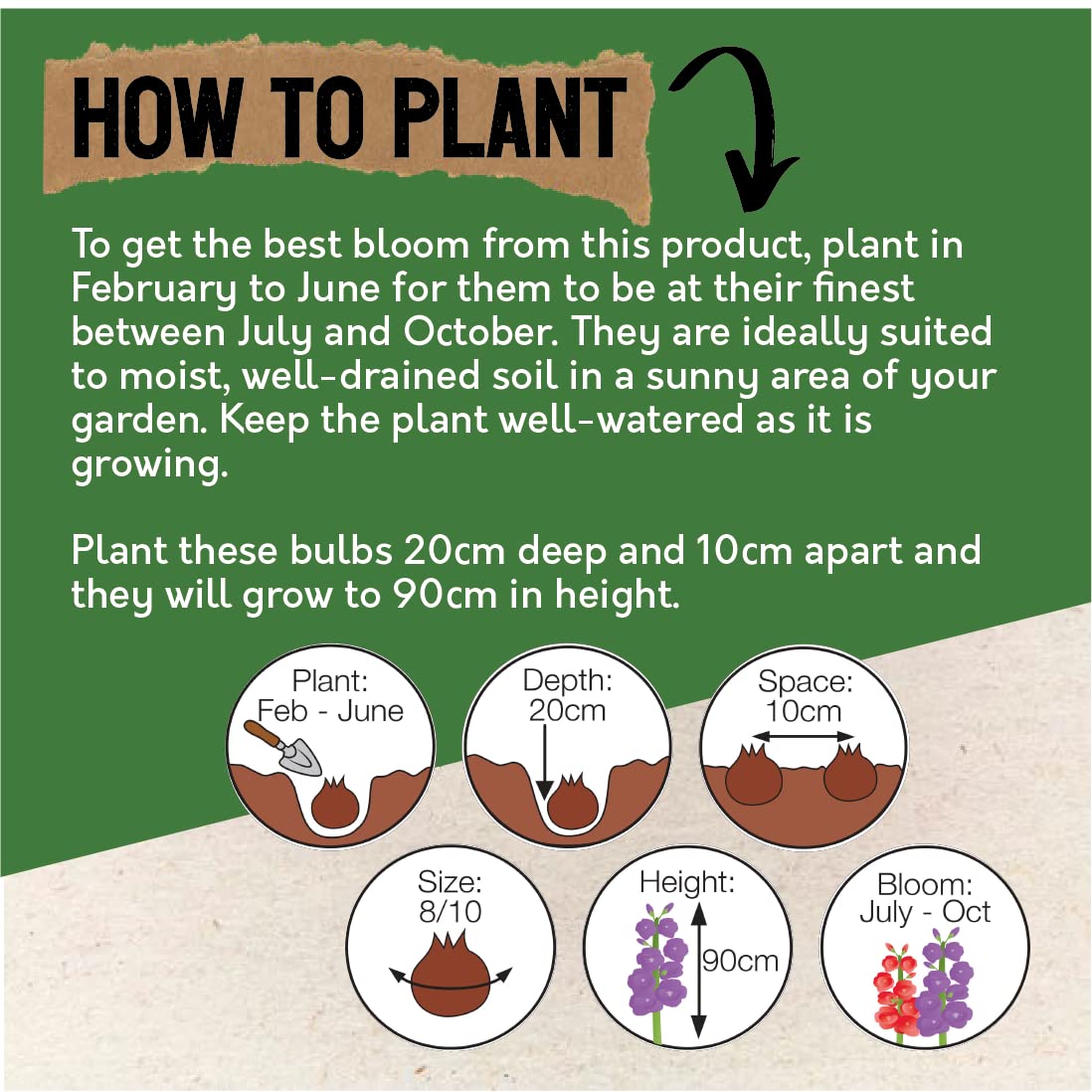 HOW TO PLANT

To get the best bloom from this product, plant in February to June for them to be at their finest between July and October. They are ideally suited to moist, well-drained soil in a sunny area of your garden. Keep the plant well-watered as it is growing.

Plant these bulbs 20cm deep and 10cm apart and they will grow to 90cm in height.

Plant: Feb - June

Depth: 20cm

Space: 10cm

Size: 8/10

Height: 90cm

Bloom: July - Oct